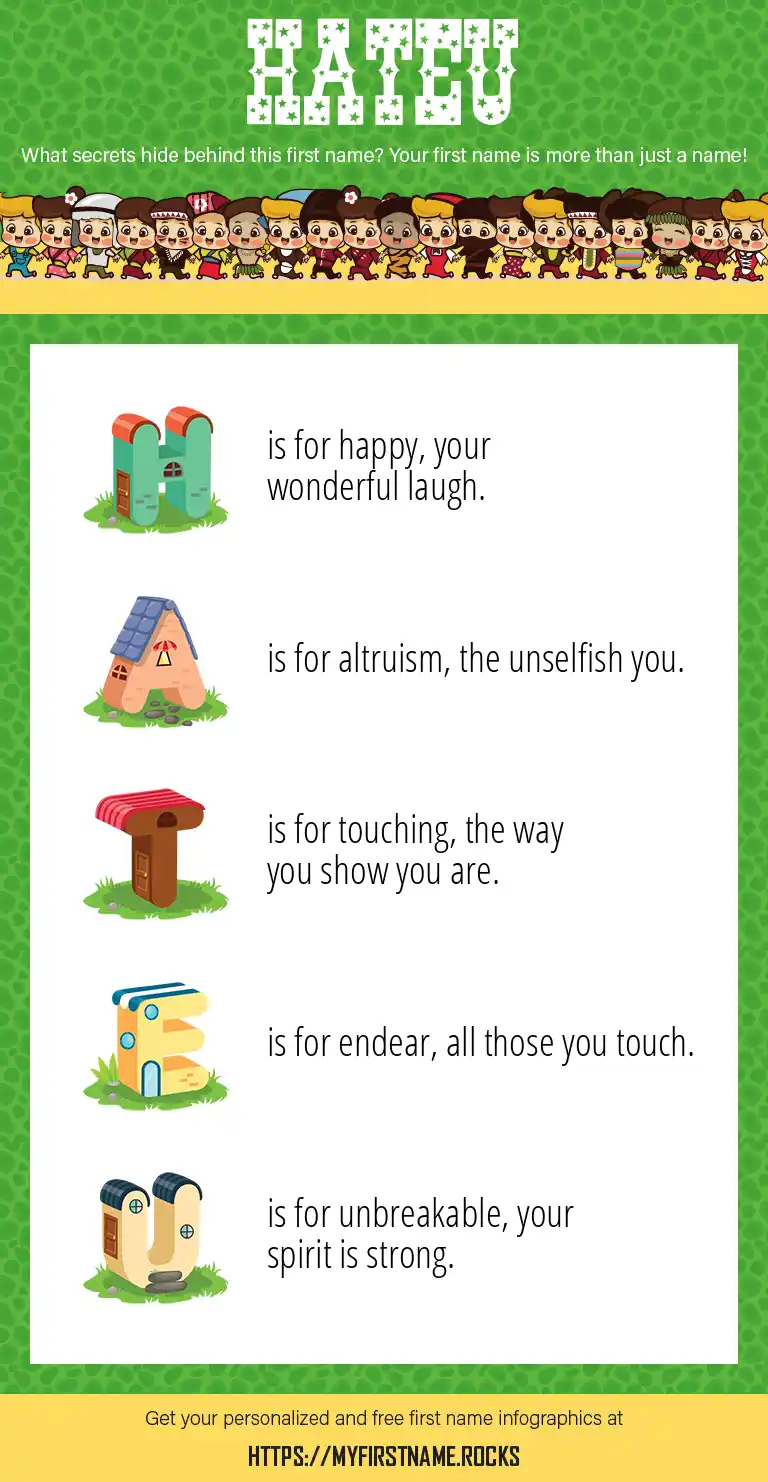 HATEU

What secrets hide behind this first name? Your first name is more than just a name!

H is for happy, your wonderful laugh.

A is for altruism, the unselfish you.

T is for touching, the way you show you are.

E is for endear, all those you touch.

U is for unbreakable, your spirit is strong.

Get your personalized and free first name infographics at

HTTPS://MYFIRSTNAME.ROCKS