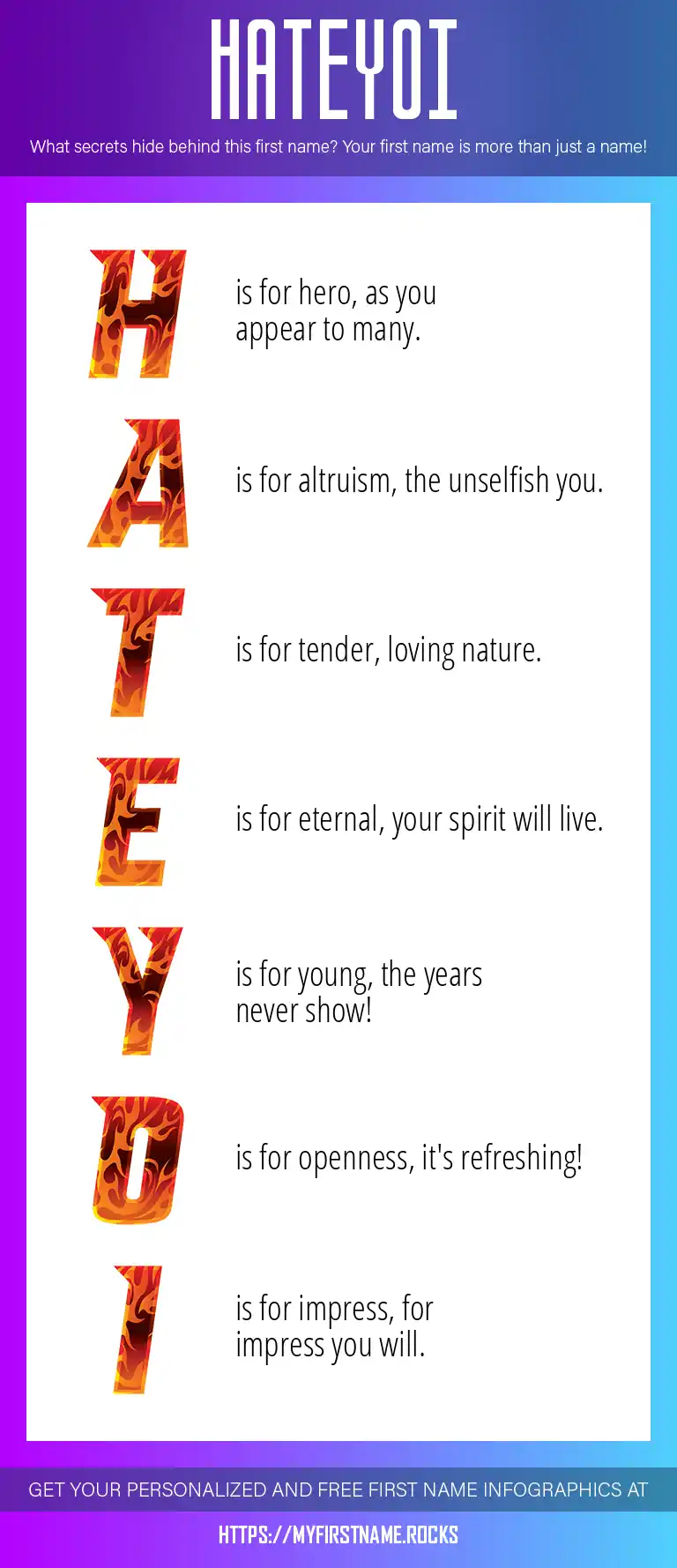 HATEYOI

What secrets hide behind this first name? Your first name is more than just a name!

H is for hero, as you appear to many.

A is for altruism, the unselfish you.

T is for tender, loving nature.

E is for eternal, your spirit will live.

Y is for young, the years never show!

O is for openness, it's refreshing!

I is for impress, for impress you will.

GET YOUR PERSONALIZED AND FREE FIRST NAME INFOGRAPHICS AT

HTTPS://MYFIRSTNAME.ROCKS