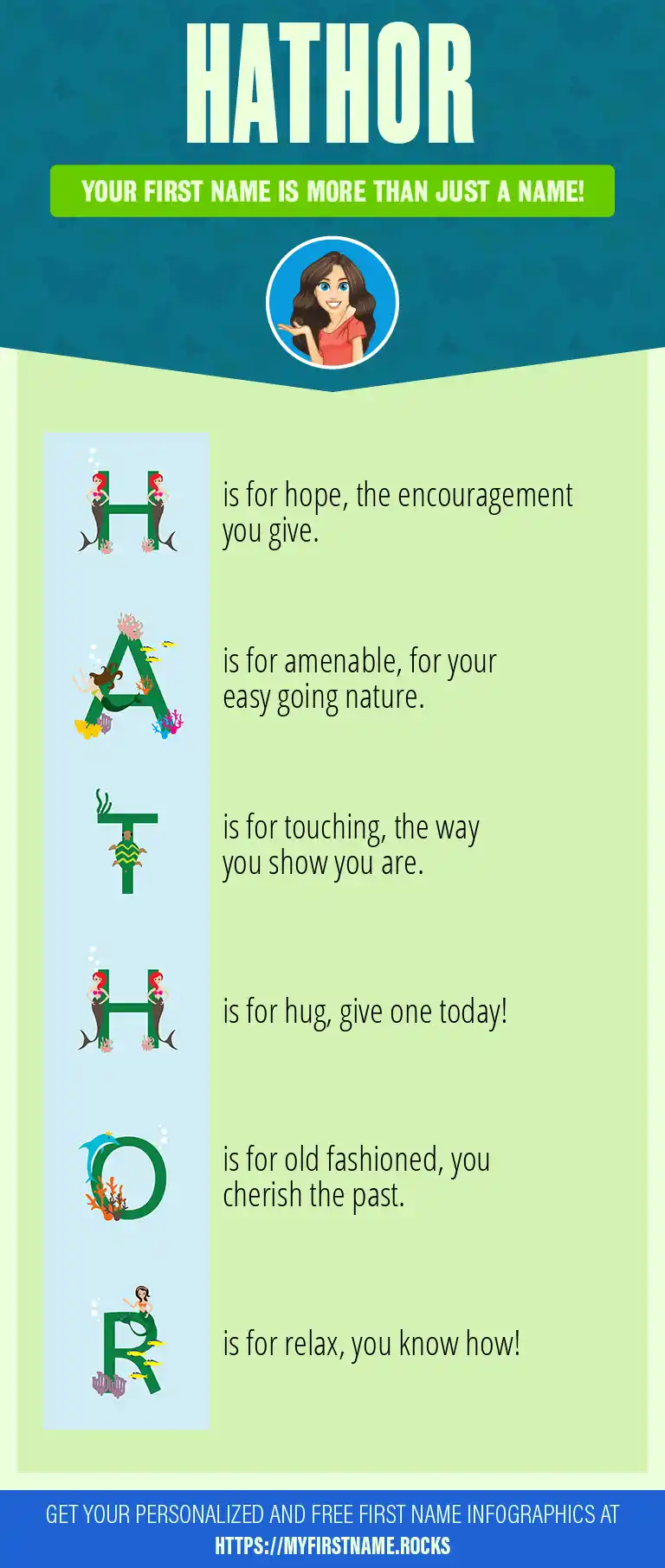 HATHOR

YOUR FIRST NAME IS MORE THAN JUST A NAME!

H is for hope, the encouragement you give.

A is for amenable, for your easy going nature.

T is for touching, the way you show you are.

H is for hug, give one today!

O is for old fashioned, you cherish the past.

R is for relax, you know how!

GET YOUR PERSONALIZED AND FREE FIRST NAME INFOGRAPHICS AT HTTPS://MYFIRSTNAME.ROCKS