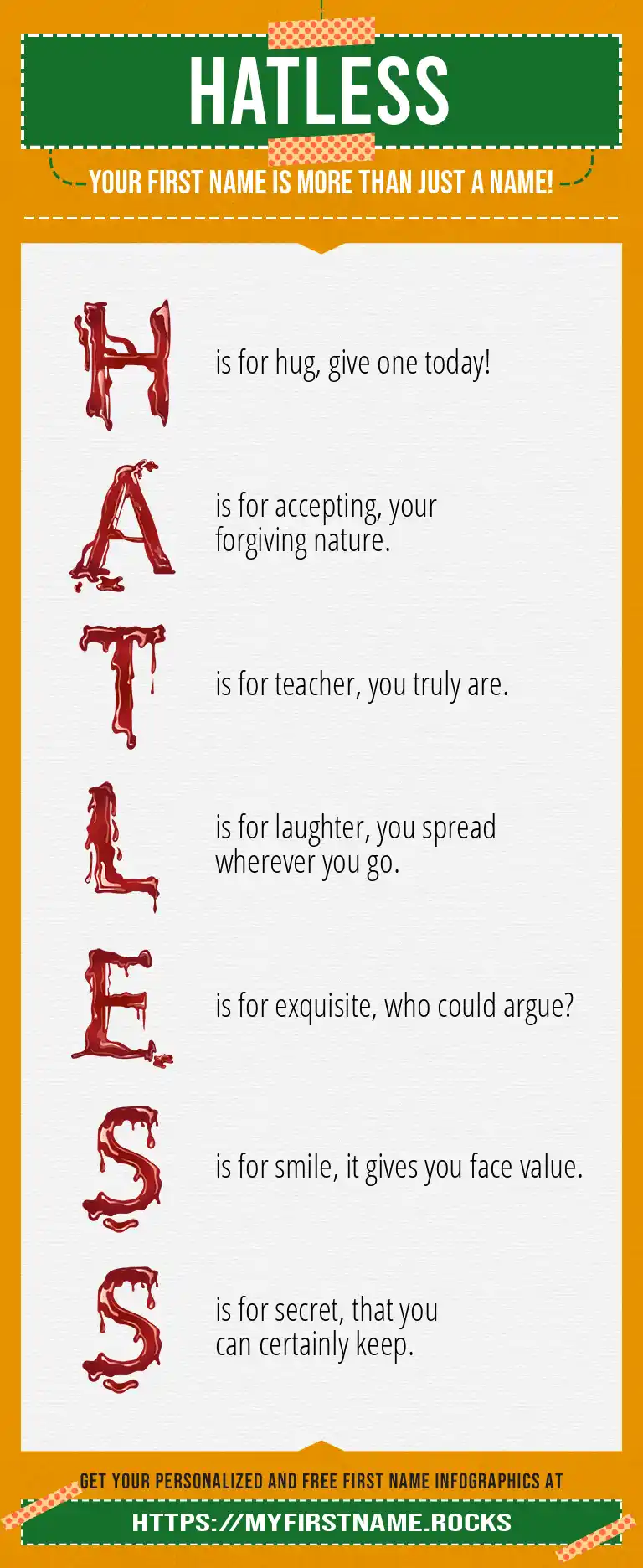 HATLESS

YOUR FIRST NAME IS MORE THAN JUST A NAME!

H is for hug, give one today!

A is for accepting, your forgiving nature.

T is for teacher, you truly are.

L is for laughter, you spread wherever you go.

E is for exquisite, who could argue?

S is for smile, it gives you face value.

S is for secret, that you can certainly keep.

GET YOUR PERSONALIZED AND FREE FIRST NAME INFOGRAPHICS AT

HTTPS://MYFIRSTNAME.ROCKS