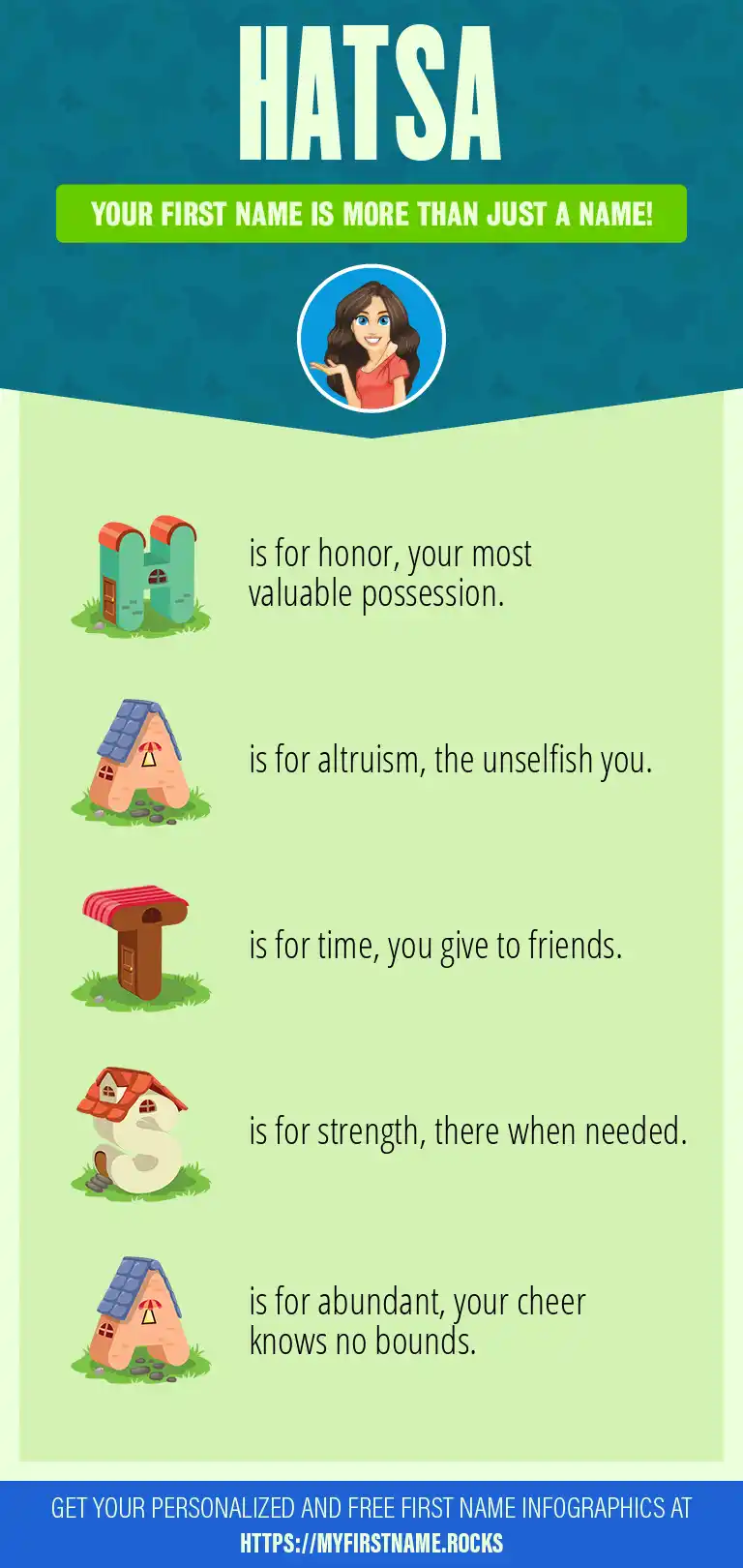 HATSA

YOUR FIRST NAME IS MORE THAN JUST A NAME!

H is for honor, your most valuable possession.

A is for altruism, the unselfish you.

T is for time, you give to friends.

S is for strength, there when needed.

A is for abundant, your cheer knows no bounds.

GET YOUR PERSONALIZED AND FREE FIRST NAME INFOGRAPHICS AT HTTPS://MYFIRSTNAME.ROCKS