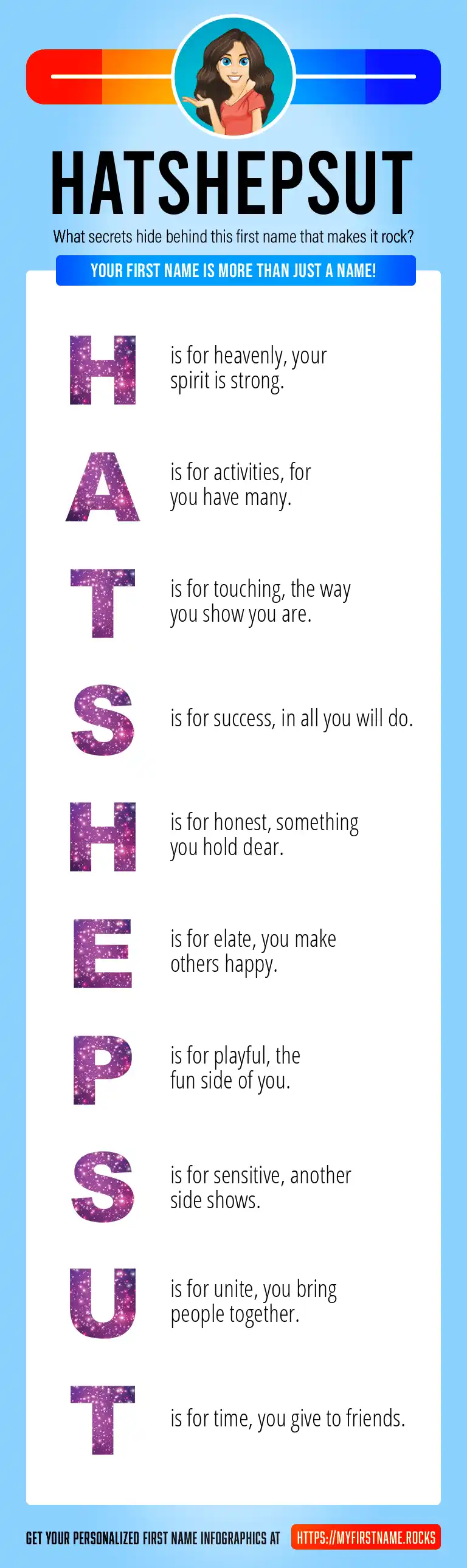 HATSHEPSUT

What secrets hide behind this first name that makes it rock?

YOUR FIRST NAME IS MORE THAN JUST A NAME!

H is for heavenly, your spirit is strong.

A is for activities, for you have many.

T is for touching, the way you show you are.

S is for success, in all you will do.

H is for honest, something you hold dear.

E is for elate, you make others happy.

P is for playful, the fun side of you.

S is for sensitive, another side shows.

U is for unite, you bring people together.

T is for time, you give to friends.

GET YOUR PERSONALIZED FIRST NAME INFOGRAPHICS AT HTTPS://MYFIRSTNAME.ROCKS