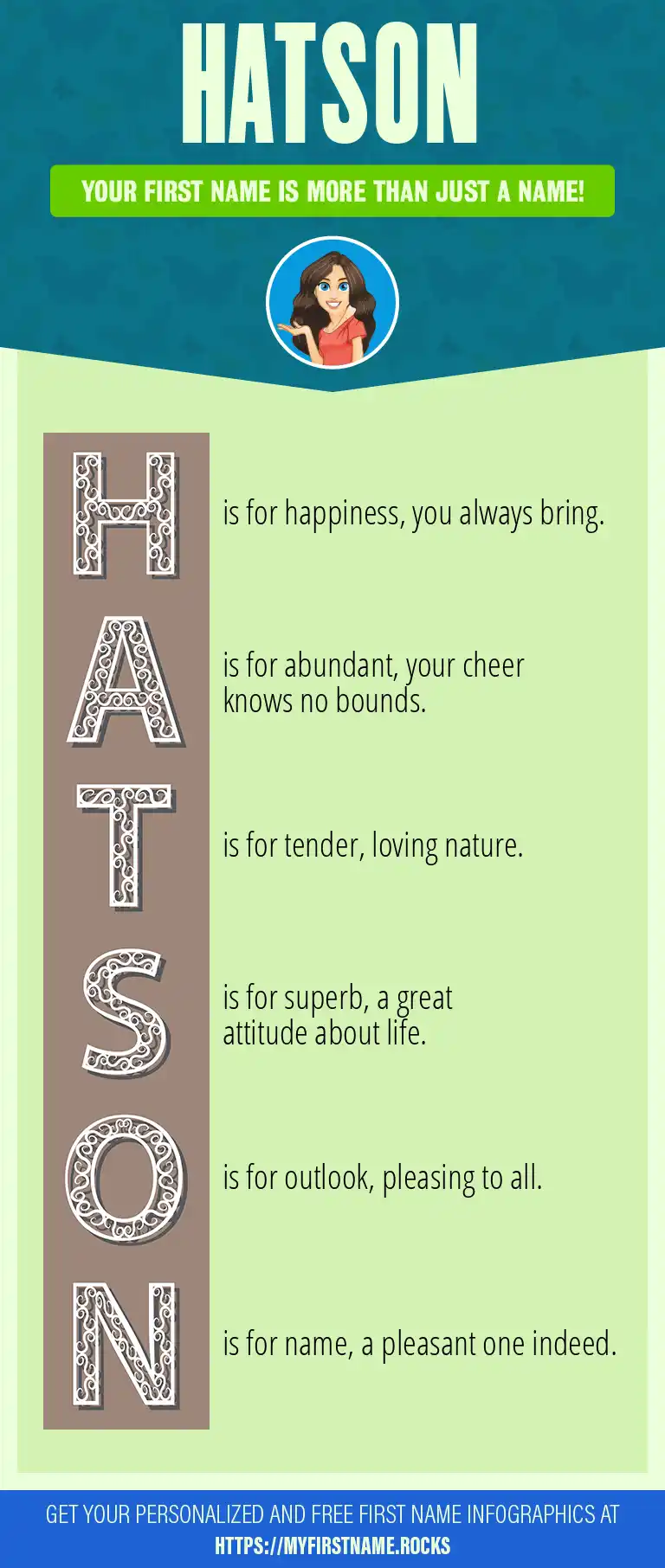 HATSON

YOUR FIRST NAME IS MORE THAN JUST A NAME!

H is for happiness, you always bring.

A is for abundant, your cheer knows no bounds.

T is for tender, loving nature.

S is for superb, a great attitude about life.

O is for outlook, pleasing to all.

N is for name, a pleasant one indeed.

GET YOUR PERSONALIZED AND FREE FIRST NAME INFOGRAPHICS AT HTTPS://MYFIRSTNAME.ROCKS