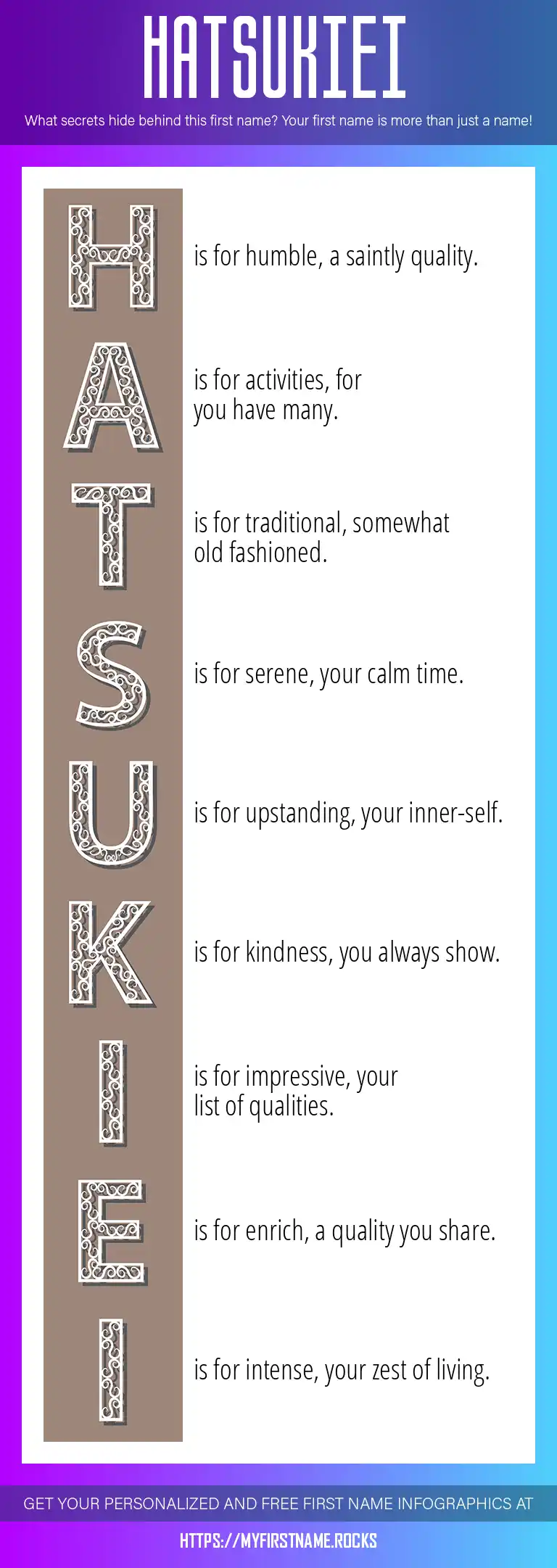 HATSUKIEI

What secrets hide behind this first name? Your first name is more than just a name!

H is for humble, a saintly quality.

A is for activities, for you have many.

T is for traditional, somewhat old fashioned.

S is for serene, your calm time.

U is for upstanding, your inner-self.

K is for kindness, you always show.

I is for impressive, your list of qualities.

E is for enrich, a quality you share.

I is for intense, your zest of living.

GET YOUR PERSONALIZED AND FREE FIRST NAME INFOGRAPHICS AT

HTTPS://MYFIRSTNAME.ROCKS