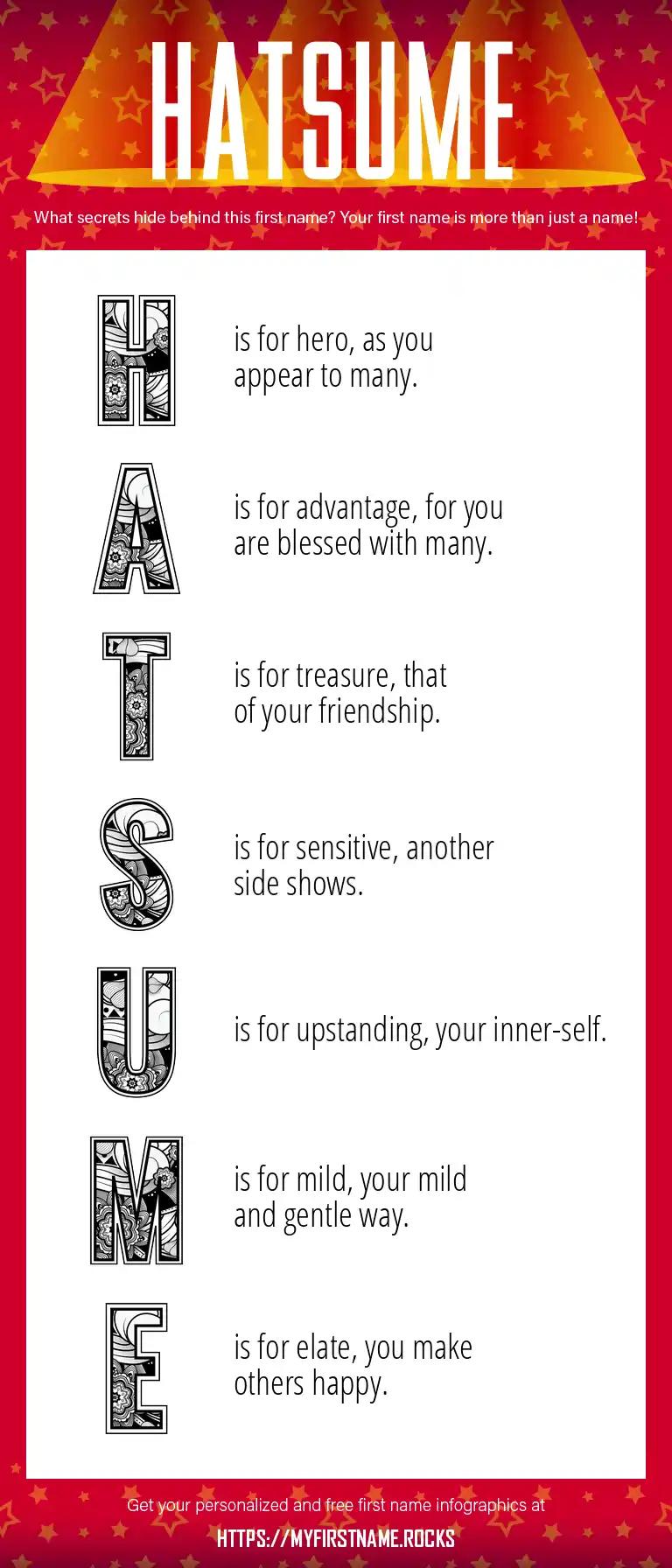 HATSUME

What secrets hide behind this first name? Your first name is more than just a name!

H is for hero, as you appear to many.

A is for advantage, for you are blessed with many.

T is for treasure, that of your friendship.

S is for sensitive, another side shows.

U is for upstanding, your inner-self.

M is for mild, your mild and gentle way.

E is for elate, you make others happy.

Get your personalized and free first name infographics at

HTTPS://MYFIRSTNAME.ROCKS