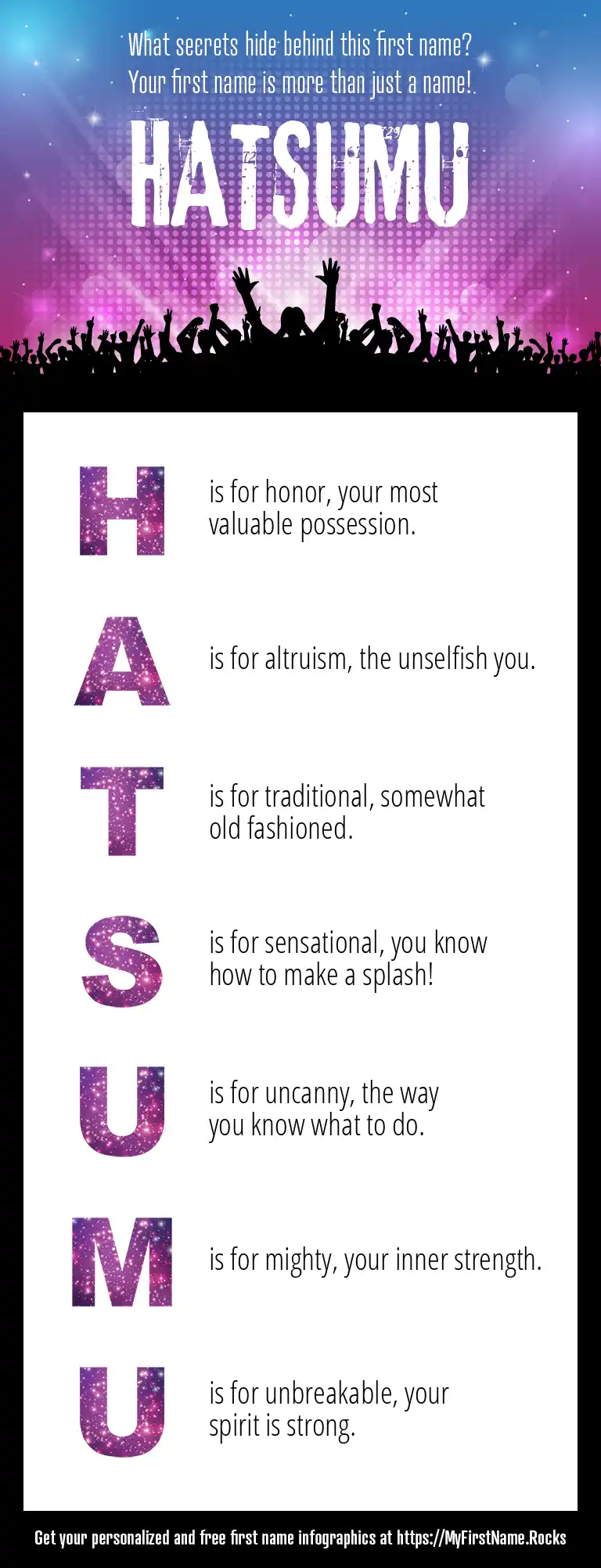 What secrets hide behind this first name?
Your first name is more than just a name!

HATSUMU

H is for honor, your most valuable possession.

A is for altruism, the unselfish you.

T is for traditional, somewhat old fashioned.

S is for sensational, you know how to make a splash!

U is for uncanny, the way you know what to do.

M is for mighty, your inner strength.

U is for unbreakable, your spirit is strong.

Get your personalized and free first name infographics at https://MyFirstName.Rocks