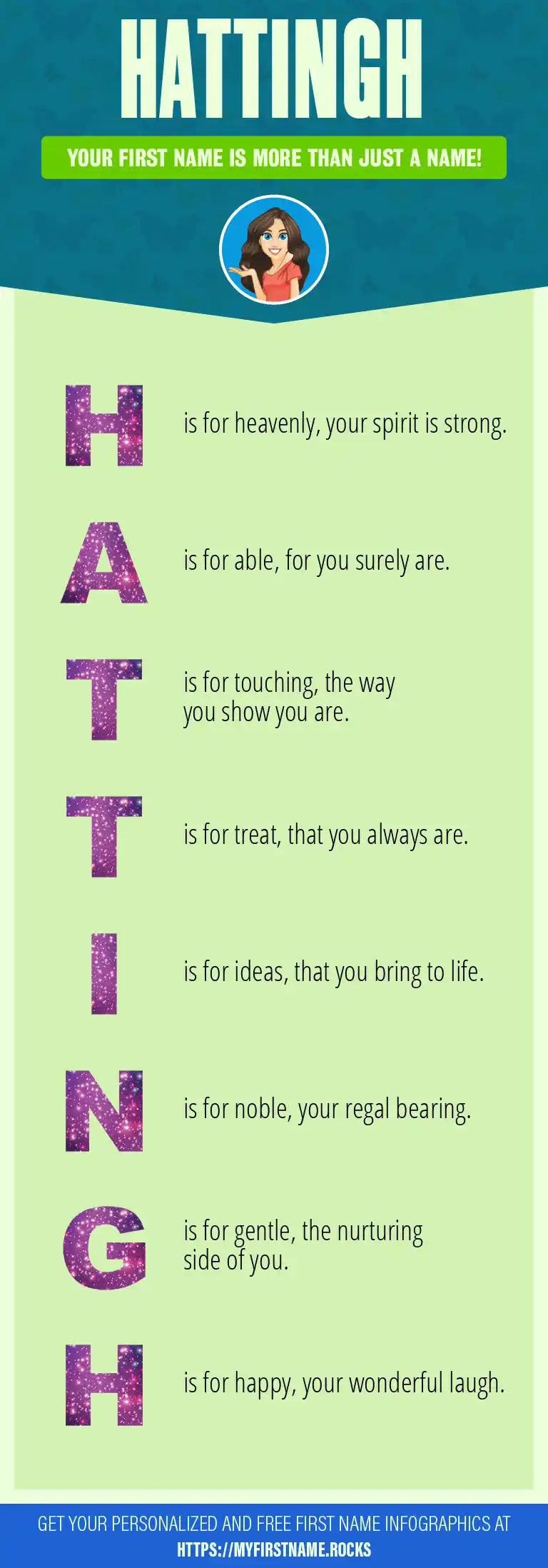 HATTINGH

YOUR FIRST NAME IS MORE THAN JUST A NAME!

H is for heavenly, your spirit is strong.

A is for able, for you surely are.

T is for touching, the way you show you are.

T is for treat, that you always are.

I is for ideas, that you bring to life.

N is for noble, your regal bearing.

G is for gentle, the nurturing side of you.

H is for happy, your wonderful laugh.

GET YOUR PERSONALIZED AND FREE FIRST NAME INFOGRAPHICS AT HTTPS://MYFIRSTNAME.ROCKS