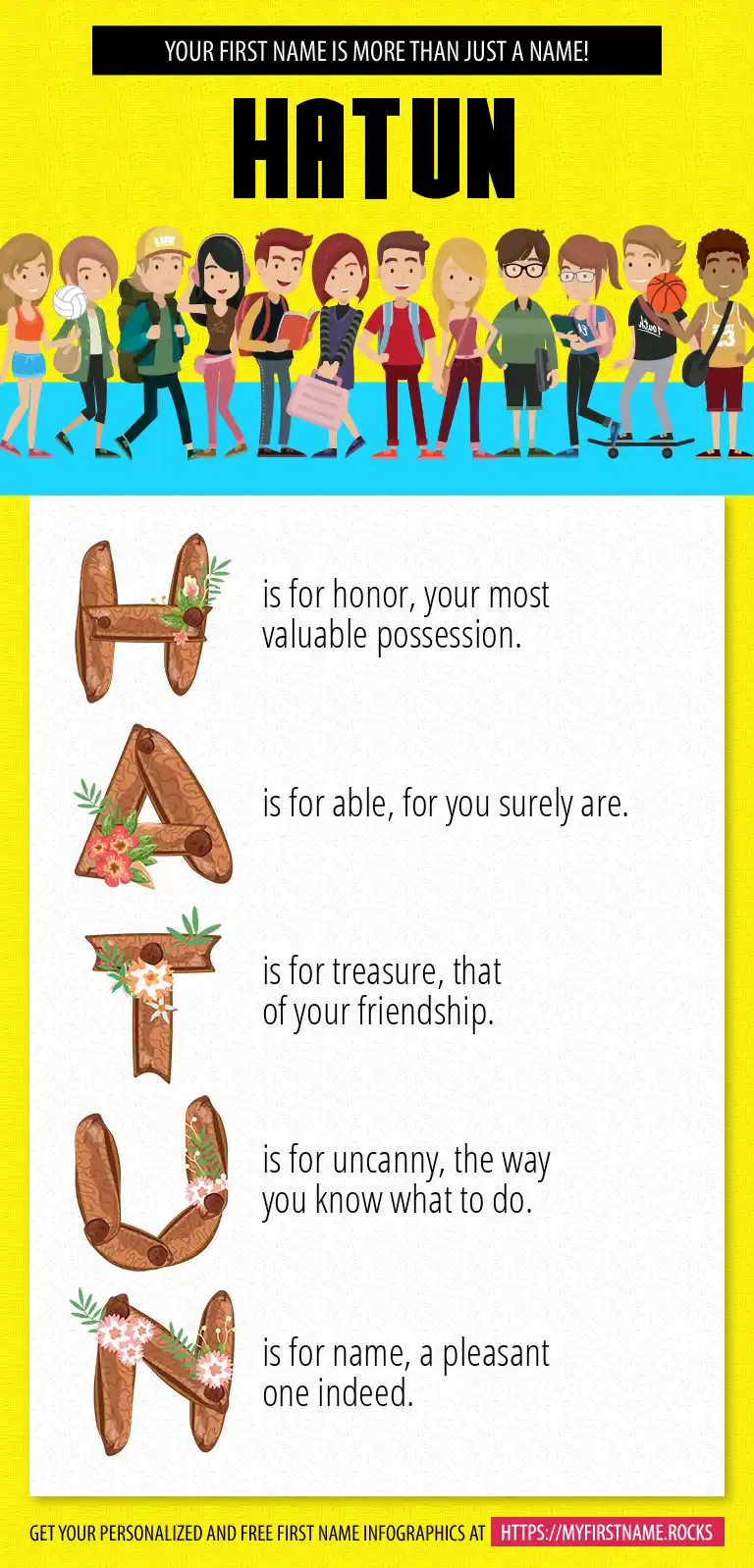 YOUR FIRST NAME IS MORE THAN JUST A NAME!

HATUN

H is for honor, your most valuable possession.

A is for able, for you surely are.

T is for treasure, that of your friendship.

U is for uncanny, the way you know what to do.

N is for name, a pleasant one indeed.

GET YOUR PERSONALIZED AND FREE FIRST NAME INFOGRAPHICS AT HTTPS://MYFIRSTNAME.ROCKS