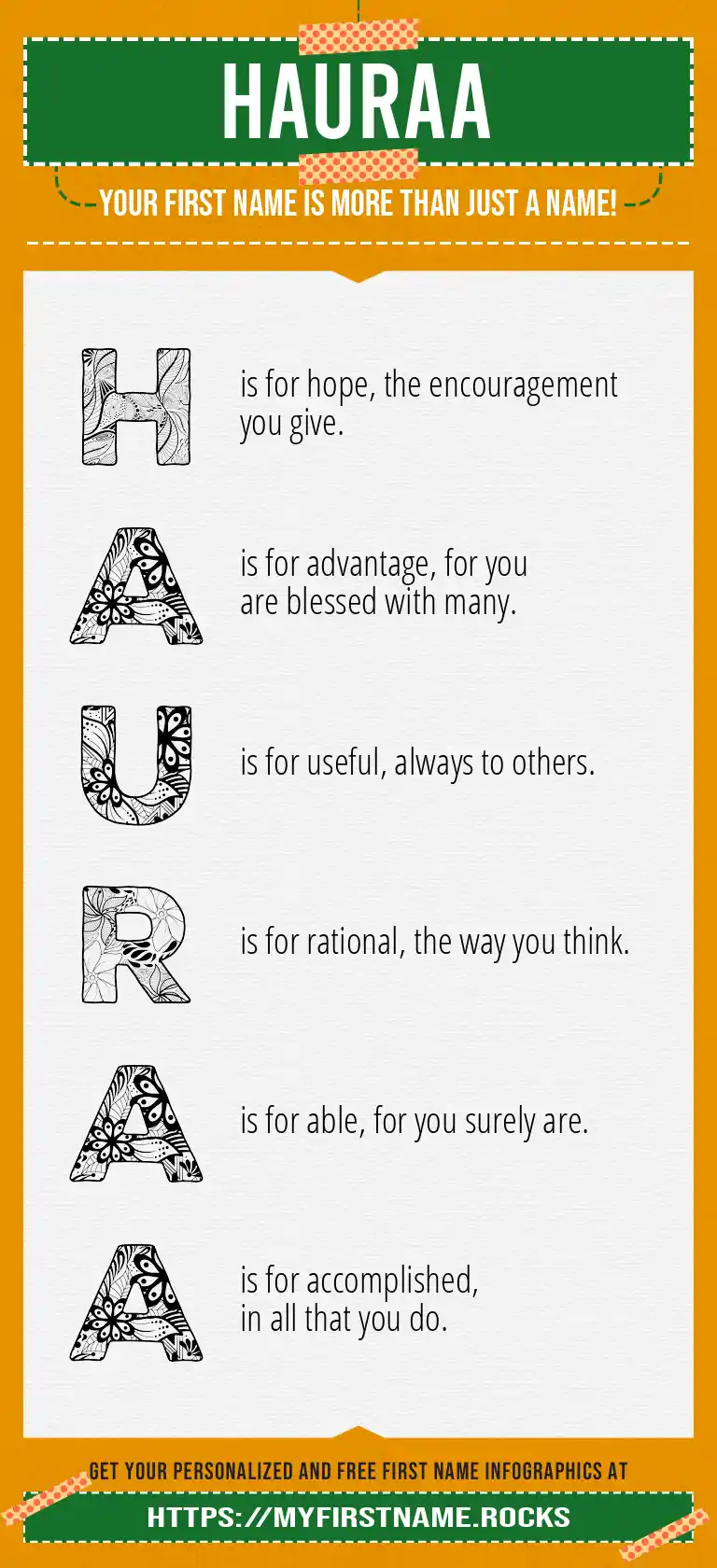 HAURAA

YOUR FIRST NAME IS MORE THAN JUST A NAME!

H is for hope, the encouragement you give.

A is for advantage, for you are blessed with many.

U is for useful, always to others.

R is for rational, the way you think.

A is for able, for you surely are.

A is for accomplished, in all that you do.

GET YOUR PERSONALIZED AND FREE FIRST NAME INFOGRAPHICS AT

HTTPS://MYFIRSTNAME.ROCKS