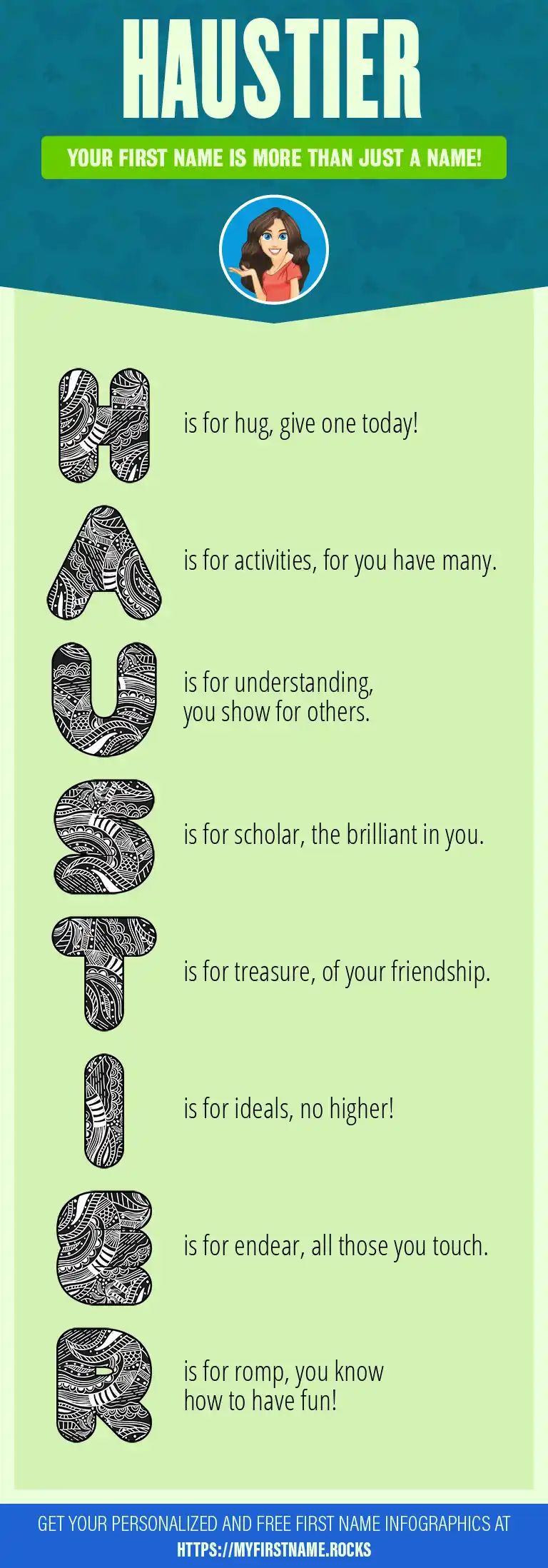 HAUSTIER

YOUR FIRST NAME IS MORE THAN JUST A NAME!

H is for hug, give one today!

A is for activities, for you have many.

U is for understanding, you show for others.

S is for scholar, the brilliant in you.

T is for treasure, of your friendship.

I is for ideals, no higher!

E is for endear, all those you touch.

R is for romp, you know how to have fun!

GET YOUR PERSONALIZED AND FREE FIRST NAME INFOGRAPHICS AT HTTPS://MYFIRSTNAME.ROCKS