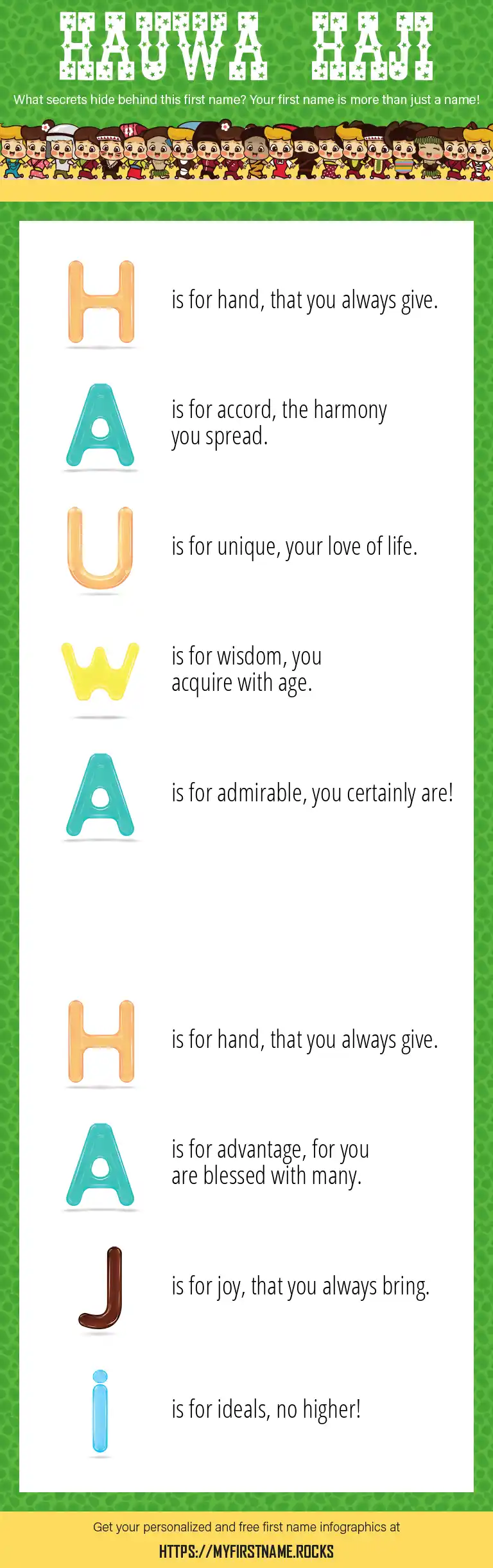 HAUWA HAJI

What secrets hide behind this first name? Your first name is more than just a name!

H is for hand, that you always give.

A is for accord, the harmony you spread.

U is for unique, your love of life.

W is for wisdom, you acquire with age.

A is for admirable, you certainly are!

H is for hand, that you always give.

A is for advantage, for you are blessed with many.

J is for joy, that you always bring.

i is for ideals, no higher!

Get your personalized and free first name infographics at

HTTPS://MYFIRSTNAME.ROCKS