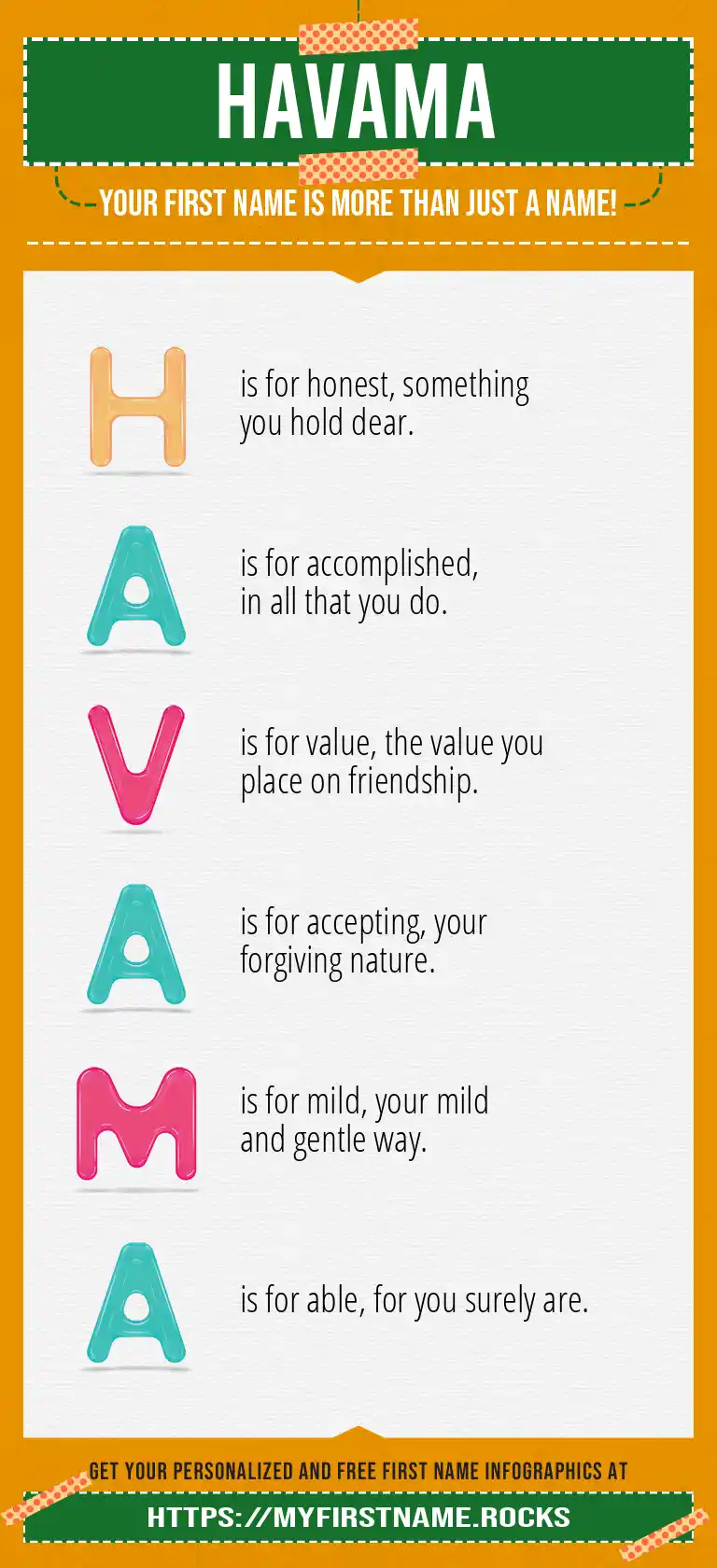 HAVAMA

YOUR FIRST NAME IS MORE THAN JUST A NAME!

H is for honest, something you hold dear.

A is for accomplished, in all that you do.

V is for value, the value you place on friendship.

A is for accepting, your forgiving nature.

M is for mild, your mild and gentle way.

A is for able, for you surely are.

GET YOUR PERSONALIZED AND FREE FIRST NAME INFOGRAPHICS AT

HTTPS://MYFIRSTNAME.ROCKS