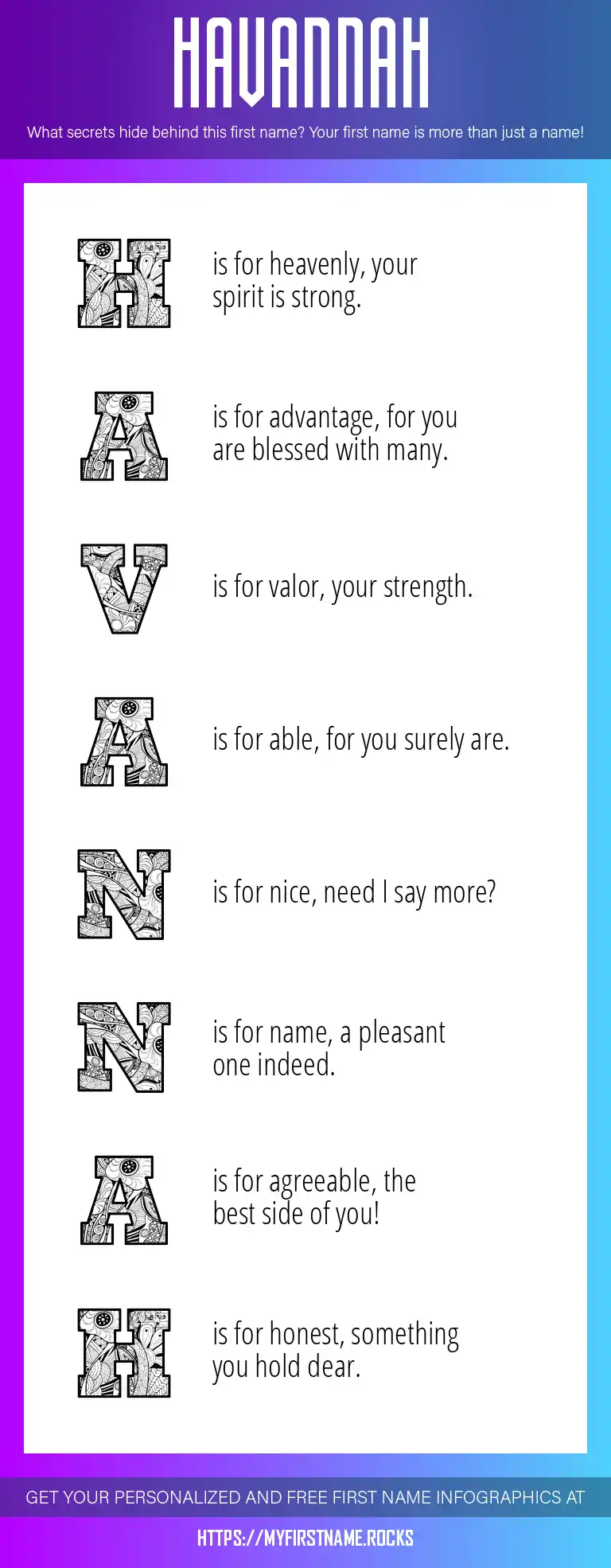 HAVANNAH

What secrets hide behind this first name? Your first name is more than just a name!

H is for heavenly, your spirit is strong.

A is for advantage, for you are blessed with many.

V is for valor, your strength.

A is for able, for you surely are.

N is for nice, need I say more?

N is for name, a pleasant one indeed.

A is for agreeable, the best side of you!

H is for honest, something you hold dear.

GET YOUR PERSONALIZED AND FREE FIRST NAME INFOGRAPHICS AT

HTTPS://MYFIRSTNAME.ROCKS