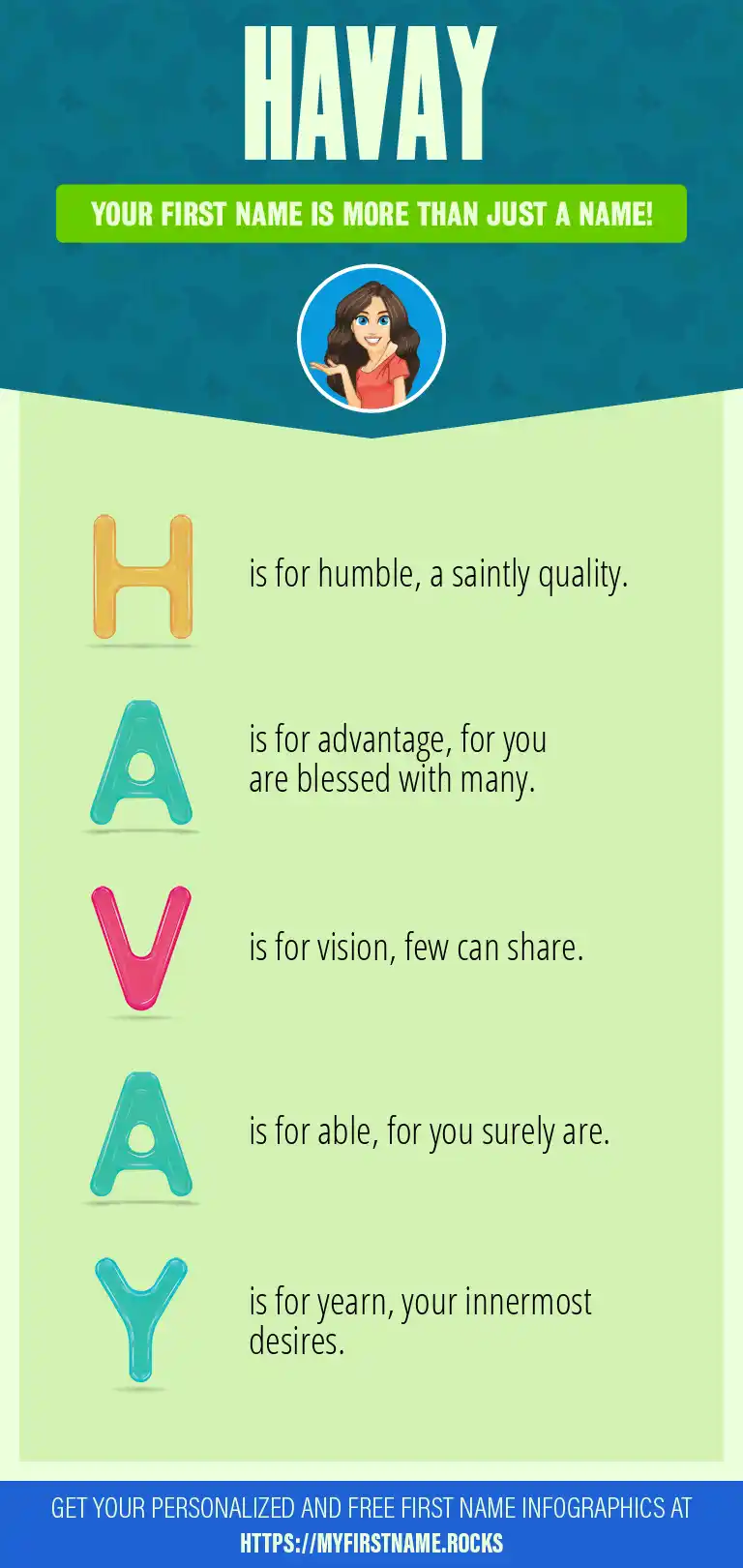 HAVAY

YOUR FIRST NAME IS MORE THAN JUST A NAME!

H is for humble, a saintly quality.

A is for advantage, for you are blessed with many.

V is for vision, few can share.

A is for able, for you surely are.

Y is for yearn, your innermost desires.

GET YOUR PERSONALIZED AND FREE FIRST NAME INFOGRAPHICS AT HTTPS://MYFIRSTNAME.ROCKS