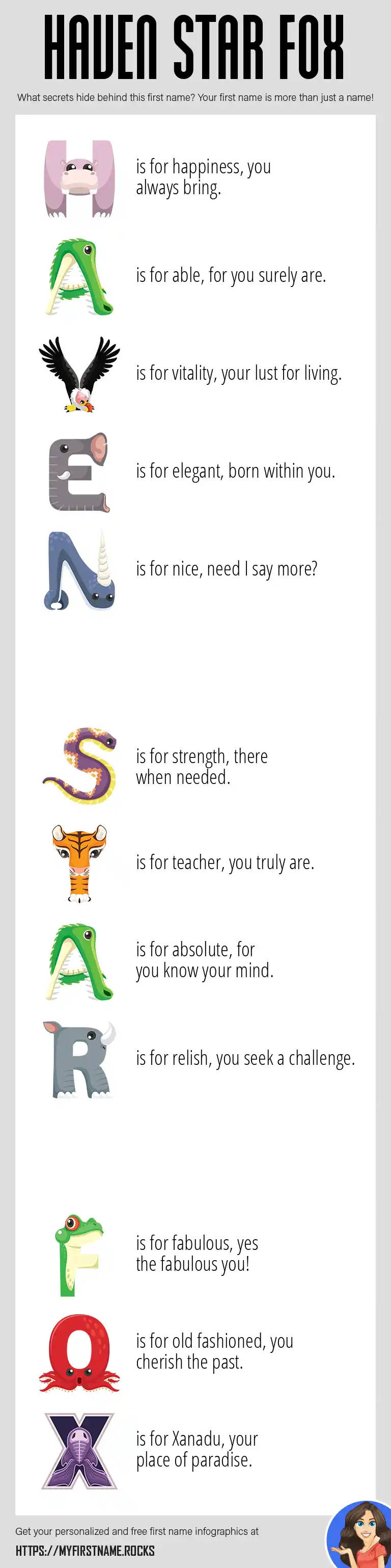 HAVEN STAR FOX

What secrets hide behind this first name? Your first name is more than just a name!

H is for happiness, you always bring.

A is for able, for you surely are.

V is for vitality, your lust for living.

E is for elegant, born within you.

N is for nice, need I say more?

S is for strength, there when needed.

T is for teacher, you truly are.

A is for absolute, for you know your mind.

R is for relish, you seek a challenge.

F is for fabulous, yes the fabulous you!

O is for old fashioned, you cherish the past.

X is for Xanadu, your place of paradise.

Get your personalized and free first name infographics at

HTTPS://MYFIRSTNAME.ROCKS