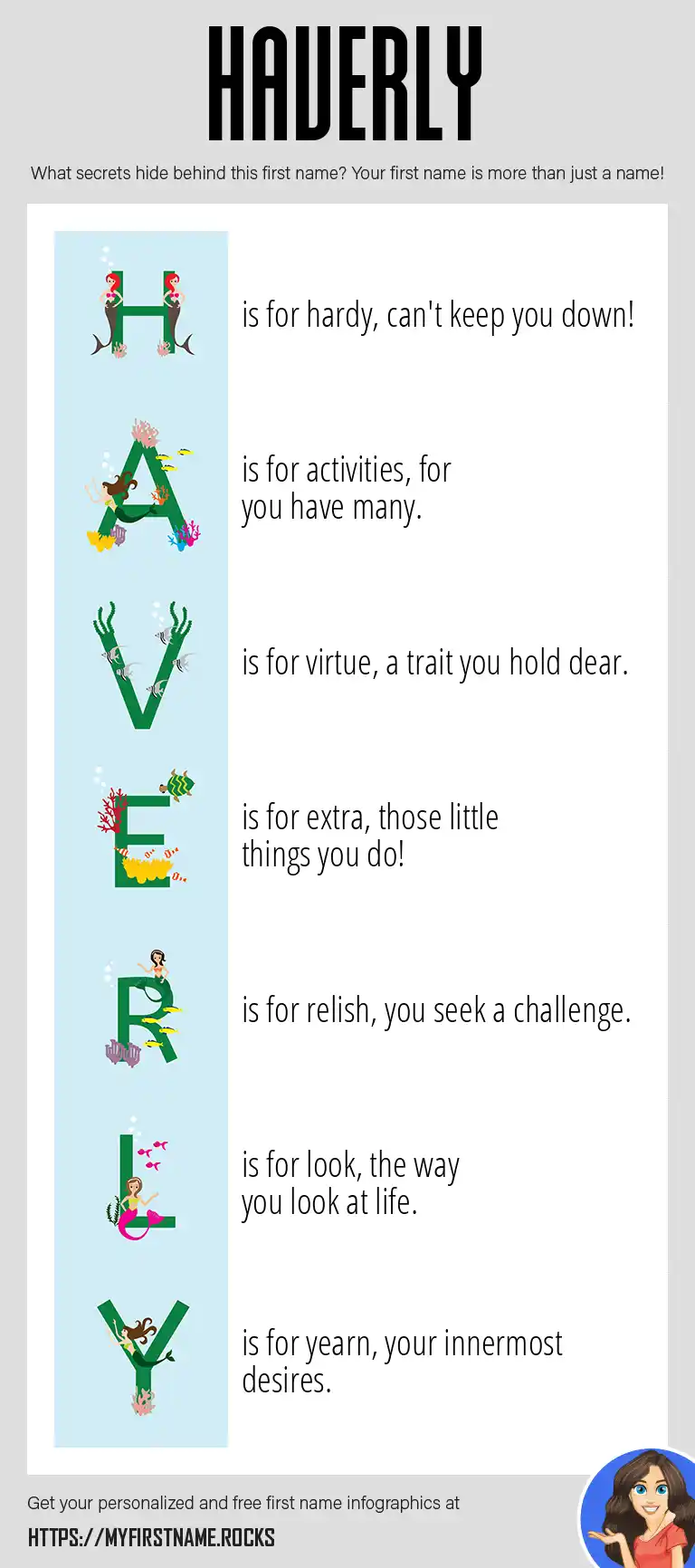 HAVERLY

What secrets hide behind this first name? Your first name is more than just a name!

H is for hardy, can't keep you down!

A is for activities, for you have many.

V is for virtue, a trait you hold dear.

E is for extra, those little things you do!

R is for relish, you seek a challenge.

L is for look, the way you look at life.

Y is for yearn, your innermost desires.

Get your personalized and free first name infographics at

HTTPS://MYFIRSTNAME.ROCKS