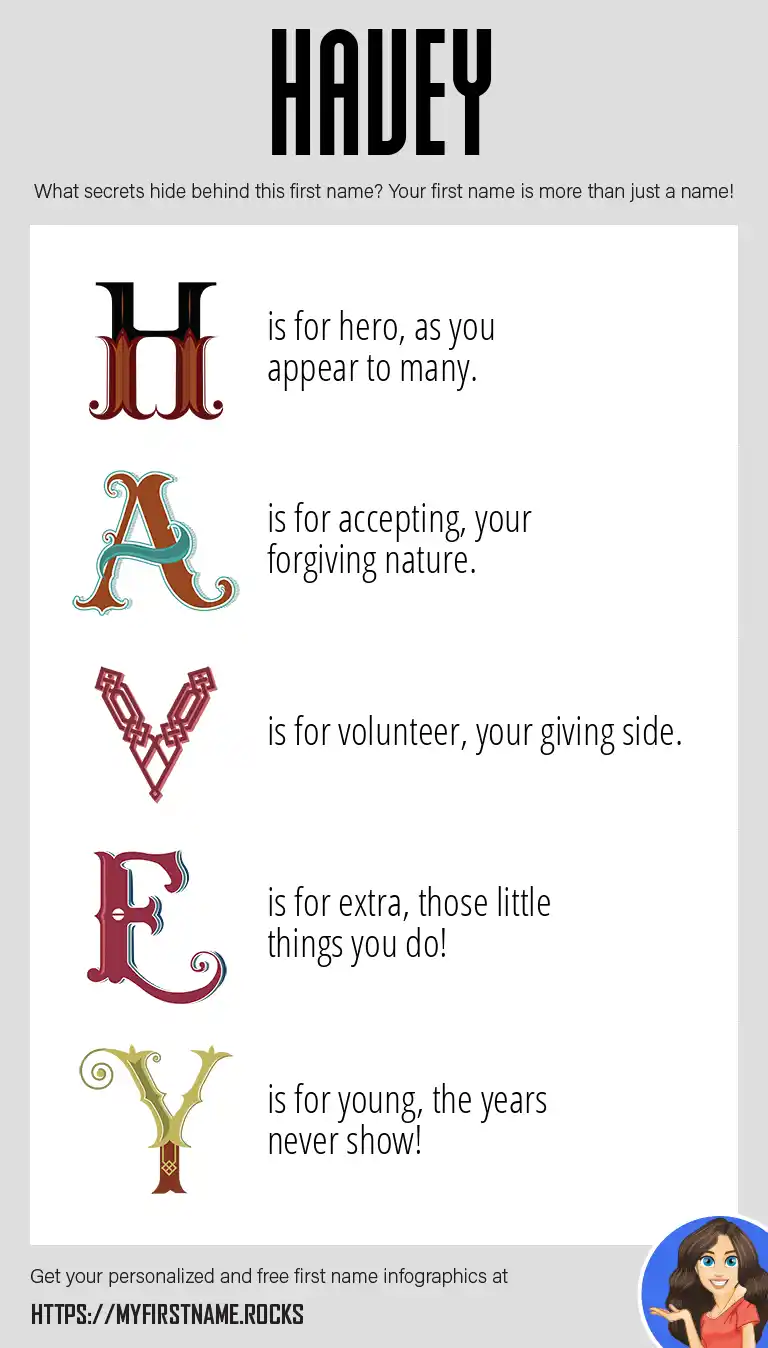 HAVEY

What secrets hide behind this first name? Your first name is more than just a name!

H is for hero, as you appear to many.

A is for accepting, your forgiving nature.

V is for volunteer, your giving side.

E is for extra, those little things you do!

Y is for young, the years never show!

Get your personalized and free first name infographics at

HTTPS://MYFIRSTNAME.ROCKS