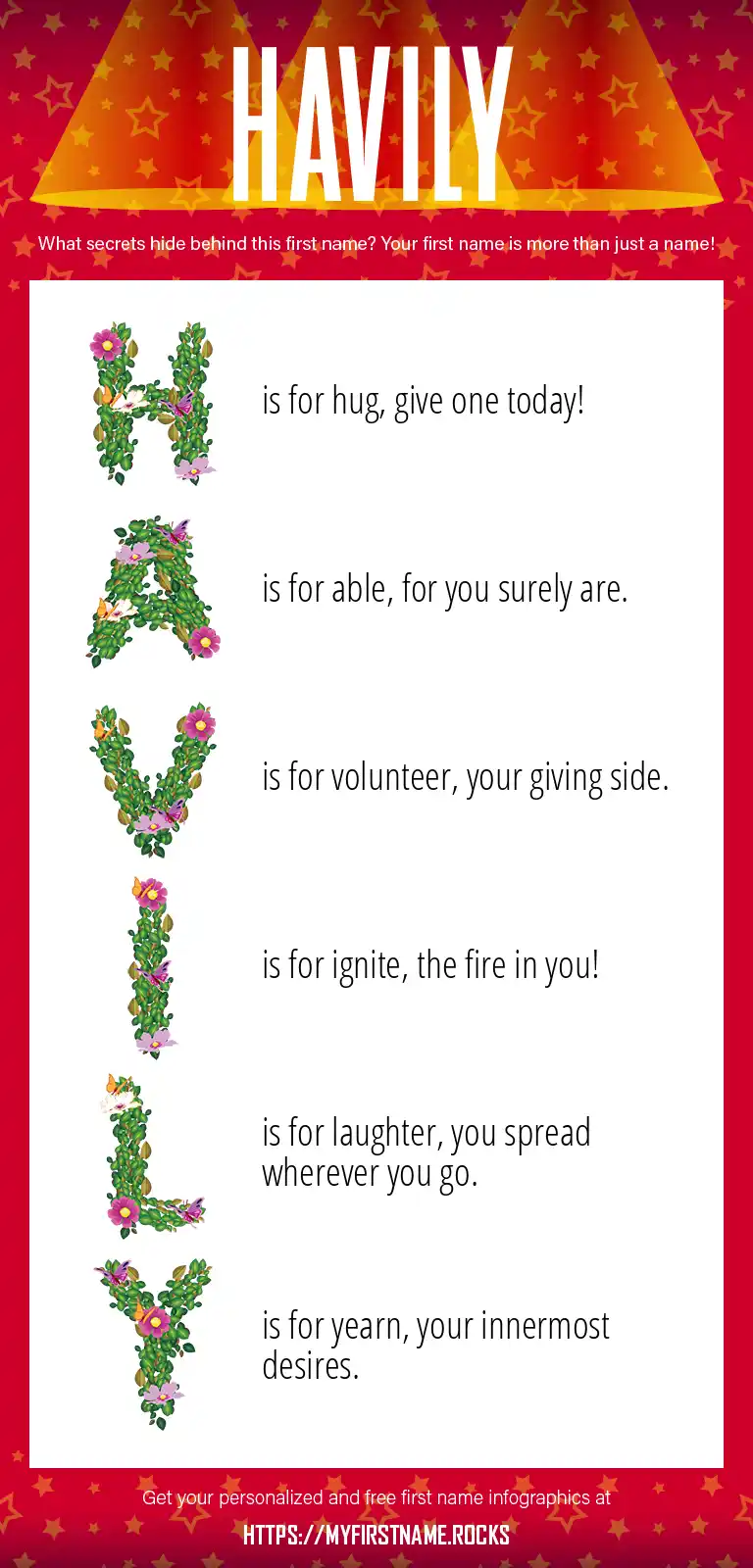 HAVILY

What secrets hide behind this first name? Your first name is more than just a name!

H is for hug, give one today!

A is for able, for you surely are.

V is for volunteer, your giving side.

I is for ignite, the fire in you!

L is for laughter, you spread wherever you go.

Y is for yearn, your innermost desires.

Get your personalized and free first name infographics at

HTTPS://MYFIRSTNAME.ROCKS