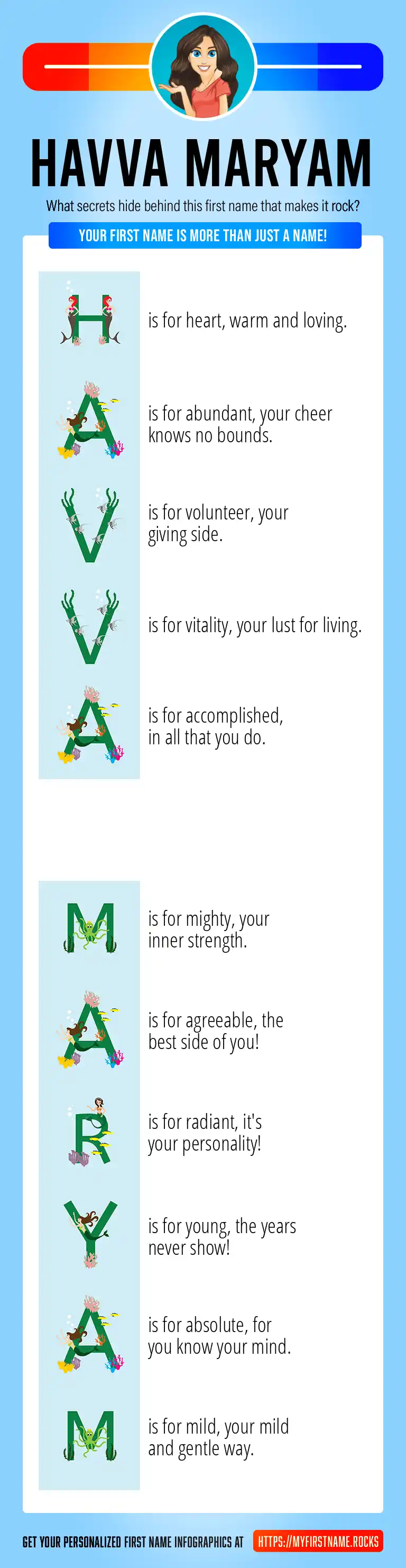 HAVVA MARYAM

What secrets hide behind this first name that makes it rock?

YOUR FIRST NAME IS MORE THAN JUST A NAME!

H is for heart, warm and loving.

A is for abundant, your cheer knows no bounds.

V is for volunteer, your giving side.

V is for vitality, your lust for living.

A is for accomplished, in all that you do.

M is for mighty, your inner strength.

A is for agreeable, the best side of you!

R is for radiant, it's your personality!

Y is for young, the years never show!

A is for absolute, for you know your mind.

M is for mild, your mild and gentle way.

GET YOUR PERSONALIZED FIRST NAME INFOGRAPHICS AT HTTPS://MYFIRSTNAME.ROCKS