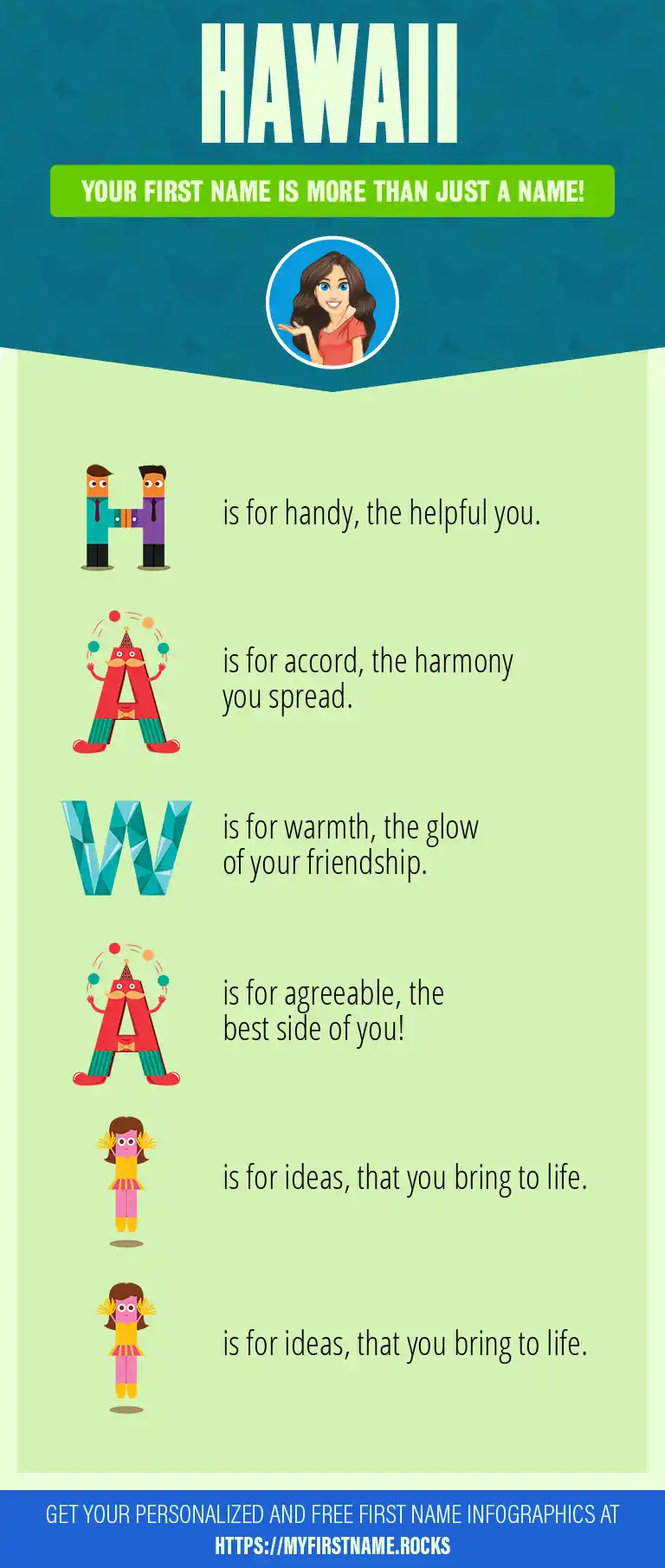 HAWAII

YOUR FIRST NAME IS MORE THAN JUST A NAME!

H is for handy, the helpful you.

A is for accord, the harmony you spread.

W is for warmth, the glow of your friendship.

A is for agreeable, the best side of you!

I is for ideas, that you bring to life.

I is for ideas, that you bring to life.

GET YOUR PERSONALIZED AND FREE FIRST NAME INFOGRAPHICS AT HTTPS://MYFIRSTNAME.ROCKS