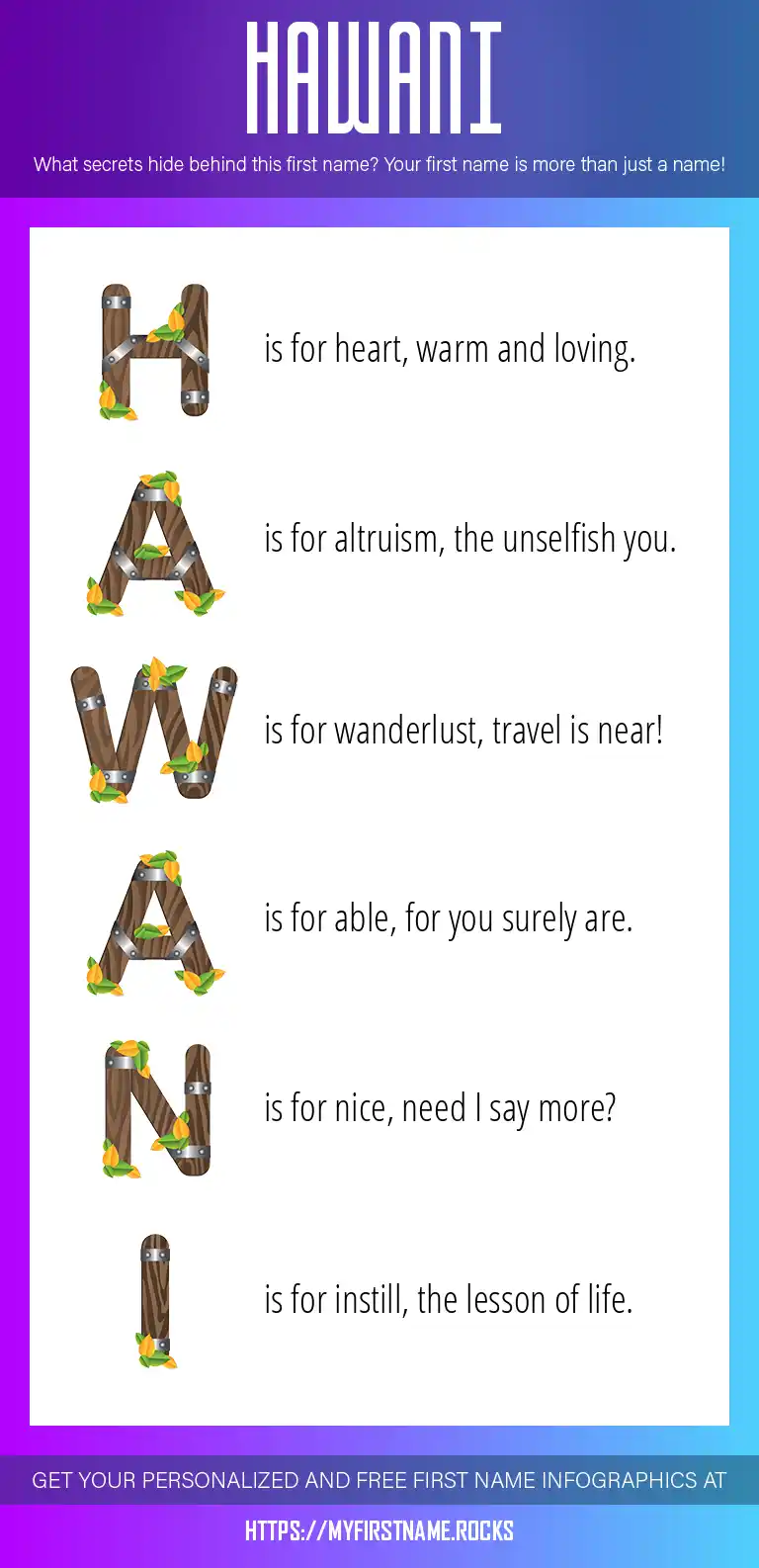 HAWANI

What secrets hide behind this first name? Your first name is more than just a name!

H is for heart, warm and loving.

A is for altruism, the unselfish you.

W is for wanderlust, travel is near!

A is for able, for you surely are.

N is for nice, need I say more?

I is for instill, the lesson of life.

GET YOUR PERSONALIZED AND FREE FIRST NAME INFOGRAPHICS AT

HTTPS://MYFIRSTNAME.ROCKS