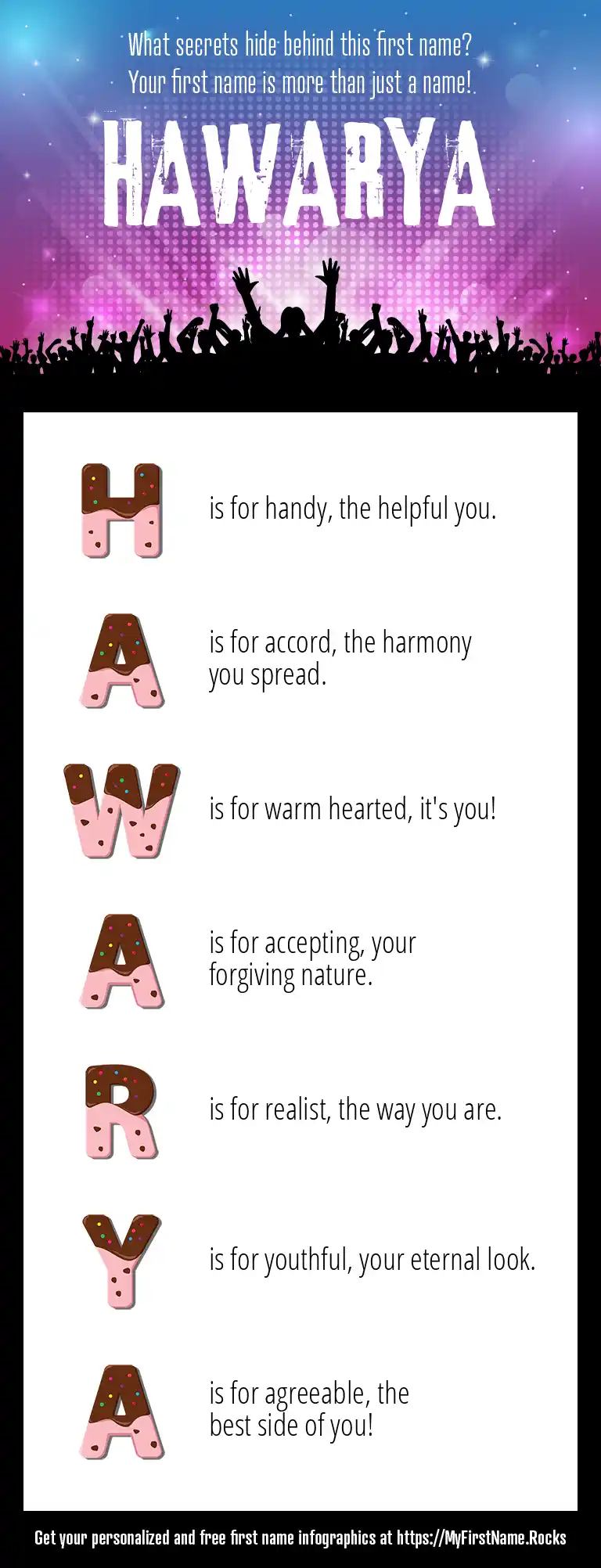 What secrets hide behind this first name?
Your first name is more than just a name!

HAWARYA

H is for handy, the helpful you.

A is for accord, the harmony you spread.

W is for warm hearted, it's you!

A is for accepting, your forgiving nature.

R is for realist, the way you are.

Y is for youthful, your eternal look.

A is for agreeable, the best side of you!

Get your personalized and free first name infographics at https://MyFirstName.Rocks