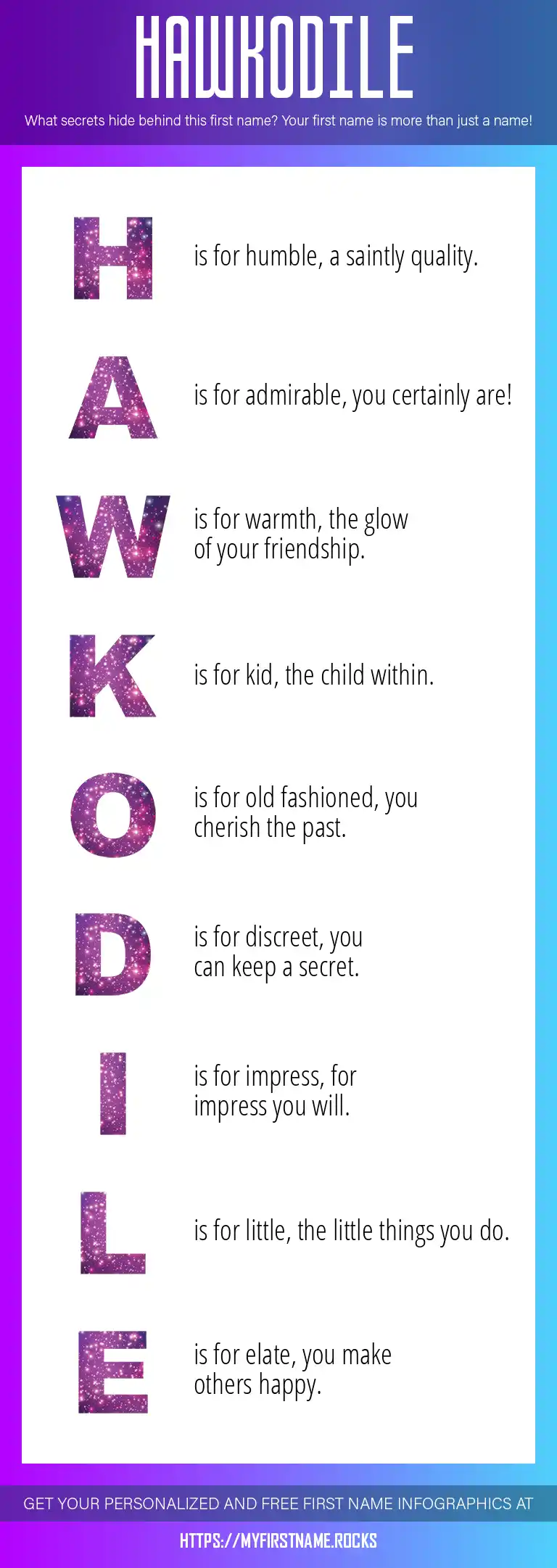 HAWKODILE

What secrets hide behind this first name? Your first name is more than just a name!

H is for humble, a saintly quality.

A is for admirable, you certainly are!

W is for warmth, the glow of your friendship.

K is for kid, the child within.

O is for old fashioned, you cherish the past.

D is for discreet, you can keep a secret.

I is for impress, for impress you will.

L is for little, the little things you do.

E is for elate, you make others happy.

GET YOUR PERSONALIZED AND FREE FIRST NAME INFOGRAPHICS AT

HTTPS://MYFIRSTNAME.ROCKS