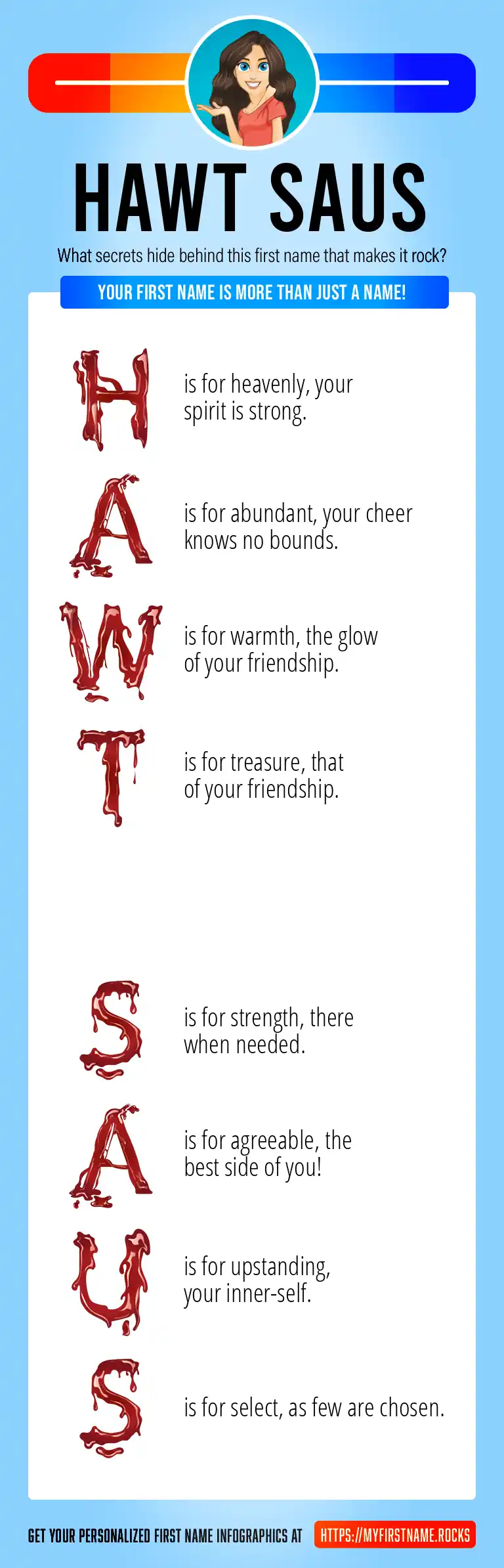 HAWT SAUS

What secrets hide behind this first name that makes it rock?

YOUR FIRST NAME IS MORE THAN JUST A NAME!

H is for heavenly, your spirit is strong.

A is for abundant, your cheer knows no bounds.

W is for warmth, the glow of your friendship.

T is for treasure, that of your friendship.

S is for strength, there when needed.

A is for agreeable, the best side of you!

U is for upstanding, your inner-self.

S is for select, as few are chosen.

GET YOUR PERSONALIZED FIRST NAME INFOGRAPHICS AT HTTPS://MYFIRSTNAME.ROCKS