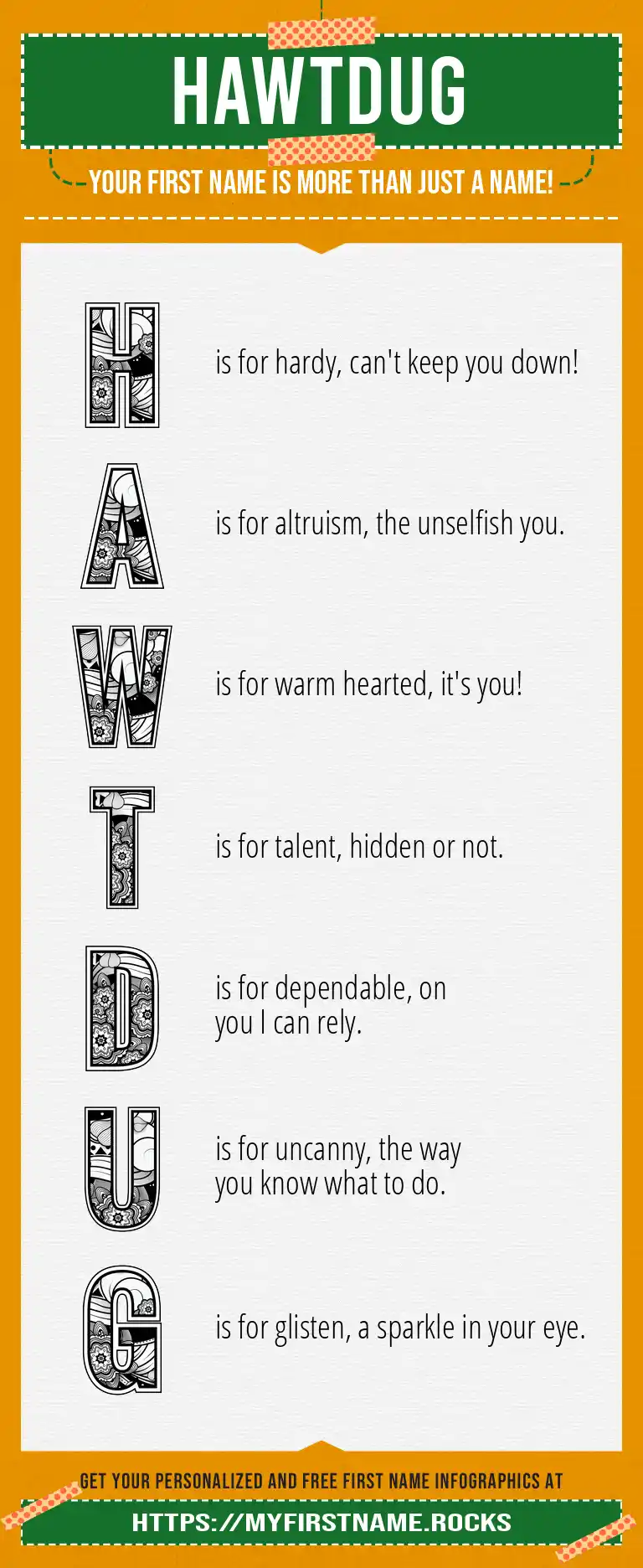 HAWTDUG

YOUR FIRST NAME IS MORE THAN JUST A NAME!

H is for hardy, can't keep you down!

A is for altruism, the unselfish you.

W is for warm hearted, it's you!

T is for talent, hidden or not.

D is for dependable, on you I can rely.

U is for uncanny, the way you know what to do.

G is for glisten, a sparkle in your eye.

GET YOUR PERSONALIZED AND FREE FIRST NAME INFOGRAPHICS AT

HTTPS://MYFIRSTNAME.ROCKS