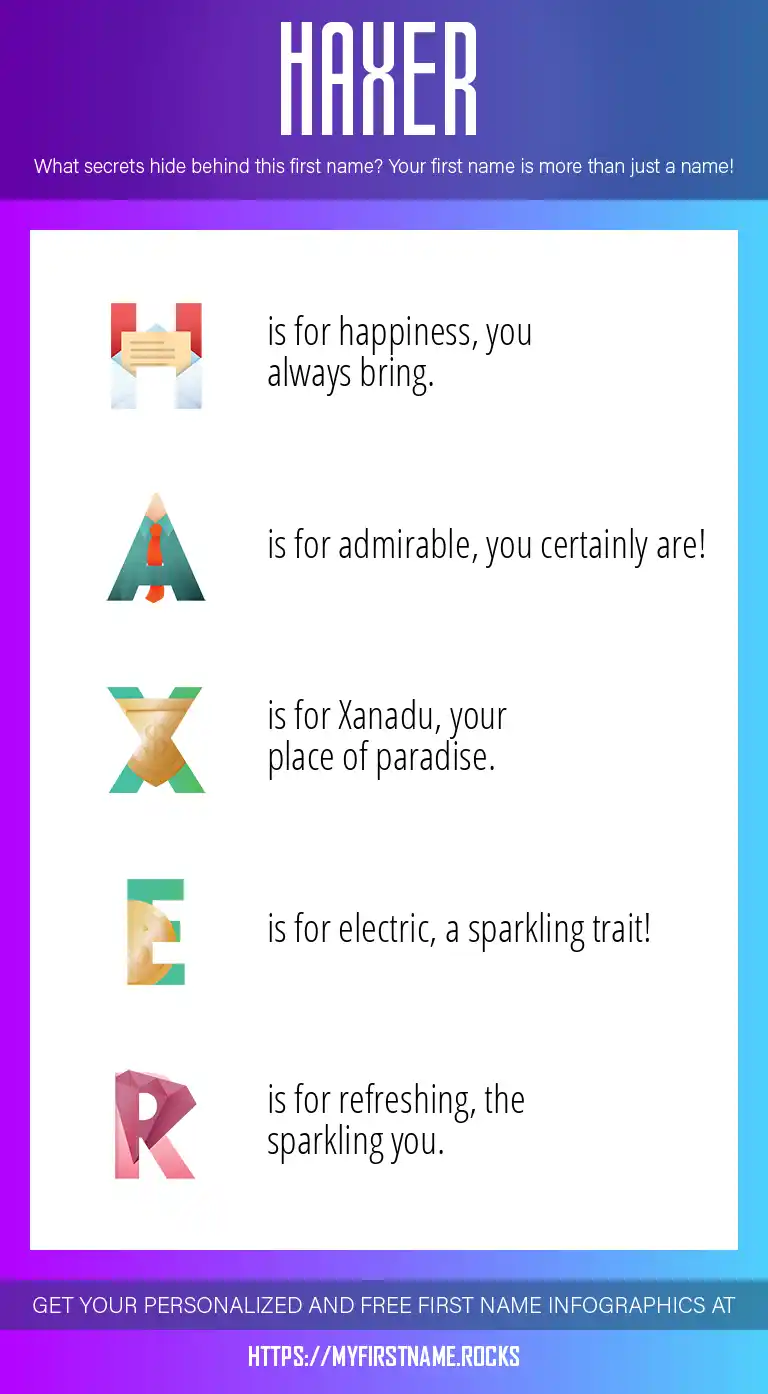 HAXER

What secrets hide behind this first name? Your first name is more than just a name!

H is for happiness, you always bring.

A is for admirable, you certainly are!

X is for Xanadu, your place of paradise.

E is for electric, a sparkling trait!

R is for refreshing, the sparkling you.

GET YOUR PERSONALIZED AND FREE FIRST NAME INFOGRAPHICS AT

HTTPS://MYFIRSTNAME.ROCKS