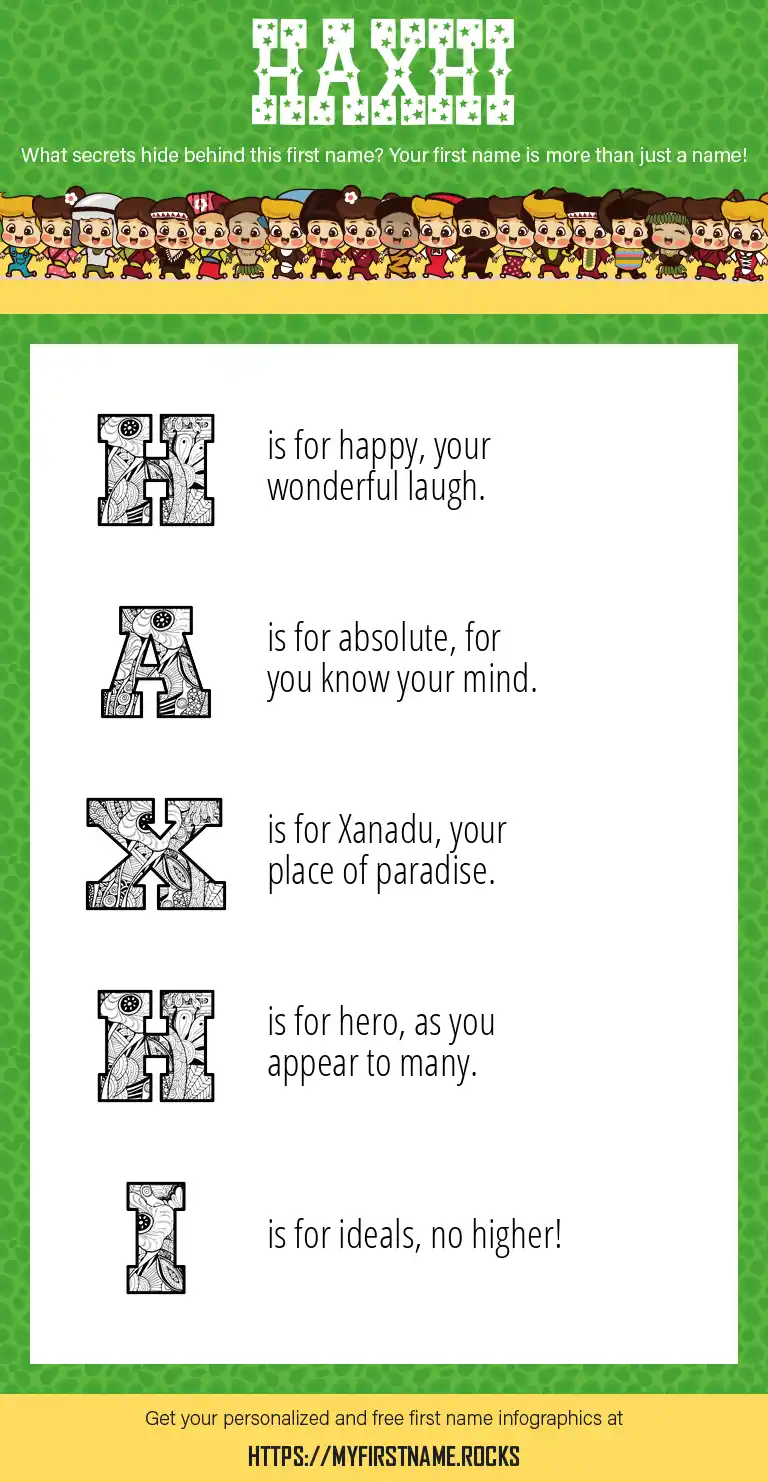 HAXHI

What secrets hide behind this first name? Your first name is more than just a name!

H is for happy, your wonderful laugh.

A is for absolute, for you know your mind.

X is for Xanadu, your place of paradise.

H is for hero, as you appear to many.

I is for ideals, no higher!

Get your personalized and free first name infographics at

HTTPS://MYFIRSTNAME.ROCKS