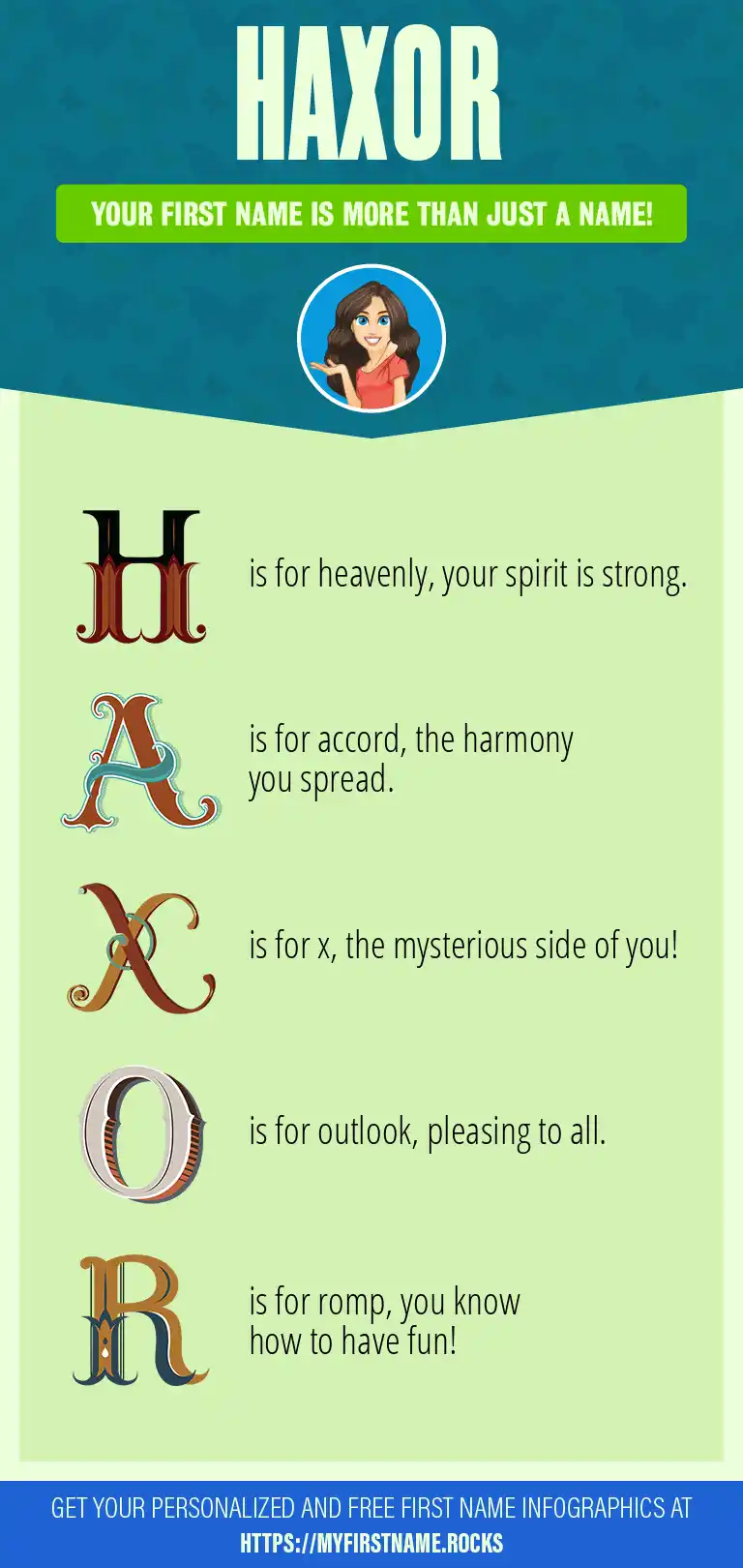 HAXOR

YOUR FIRST NAME IS MORE THAN JUST A NAME!

H is for heavenly, your spirit is strong.

A is for accord, the harmony you spread.

X is for x, the mysterious side of you!

O is for outlook, pleasing to all.

R is for romp, you know how to have fun!

GET YOUR PERSONALIZED AND FREE FIRST NAME INFOGRAPHICS AT HTTPS://MYFIRSTNAME.ROCKS