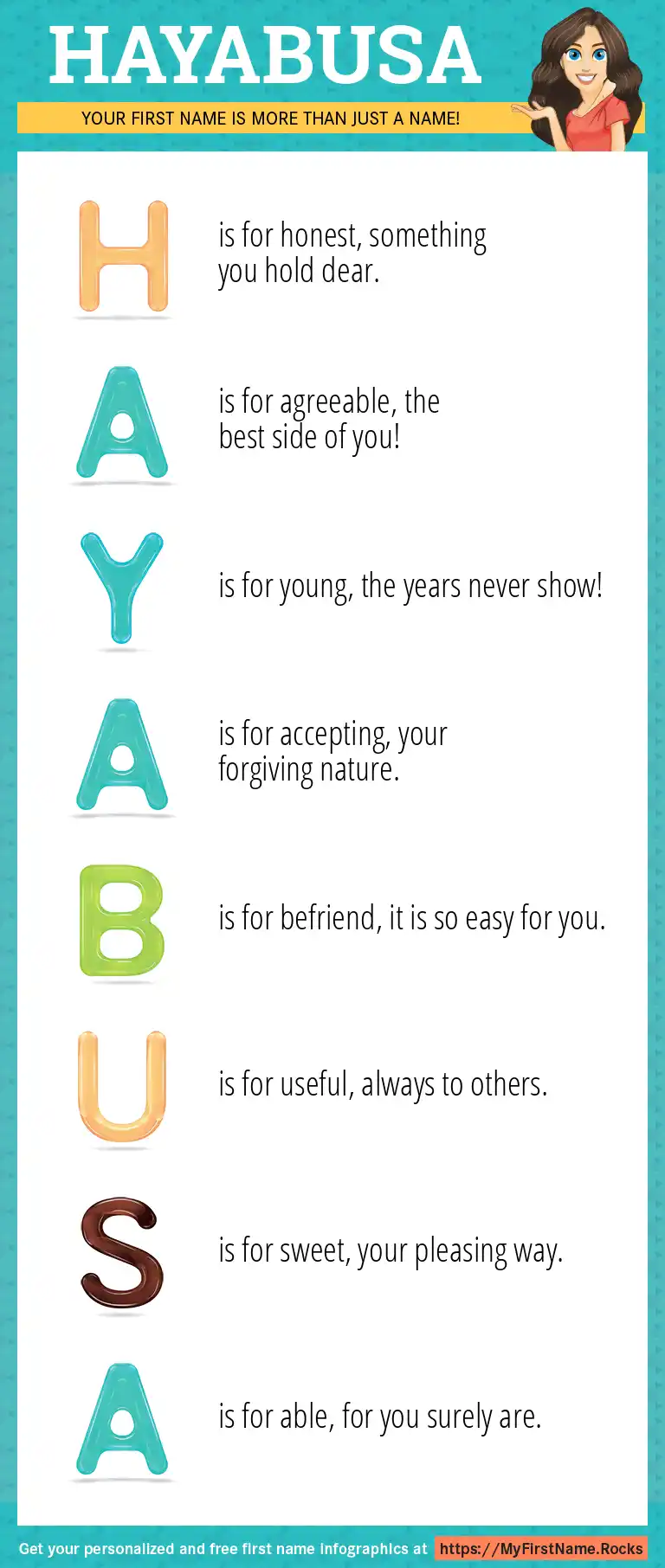 HAYABUSA

YOUR FIRST NAME IS MORE THAN JUST A NAME!

H is for honest, something you hold dear.

A is for agreeable, the best side of you!

Y is for young, the years never show!

A is for accepting, your forgiving nature.

B is for befriend, it is so easy for you.

U is for useful, always to others.

S is for sweet, your pleasing way.

A is for able, for you surely are.

Get your personalized and free first name infographics at https://MyFirstName.Rocks