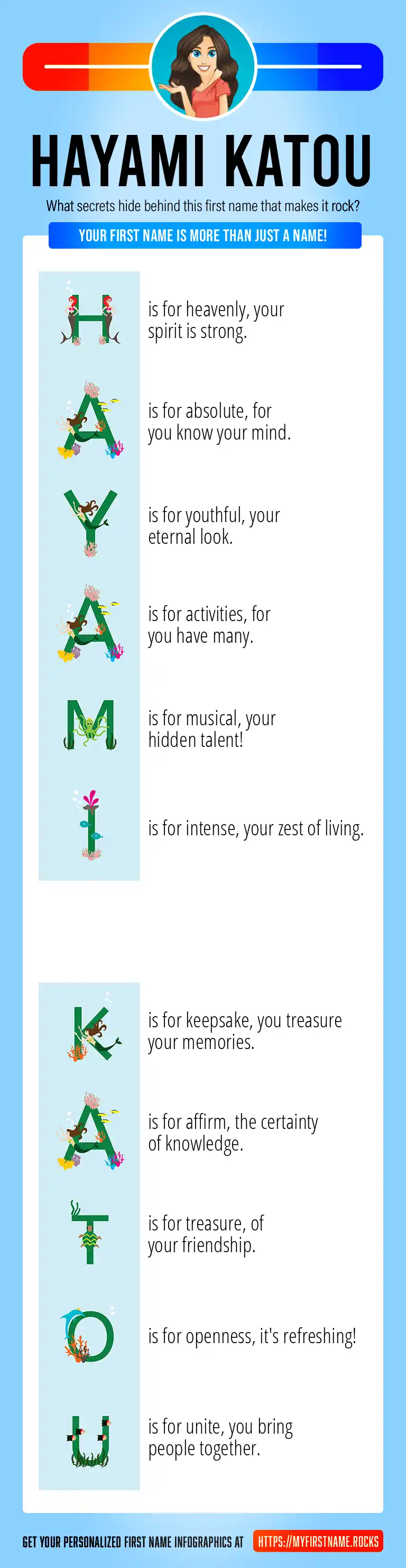 HAYAMI KATOU

What secrets hide behind this first name that makes it rock?

YOUR FIRST NAME IS MORE THAN JUST A NAME!

H is for heavenly, your spirit is strong.

A is for absolute, for you know your mind.

Y is for youthful, your eternal look.

A is for activities, for you have many.

M is for musical, your hidden talent!

I is for intense, your zest of living.

K is for keepsake, you treasure your memories.

A is for affirm, the certainty of knowledge.

T is for treasure, of your friendship.

O is for openness, it's refreshing!

U is for unite, you bring people together.

GET YOUR PERSONALIZED FIRST NAME INFOGRAPHICS AT HTTPS://MYFIRSTNAME.ROCKS