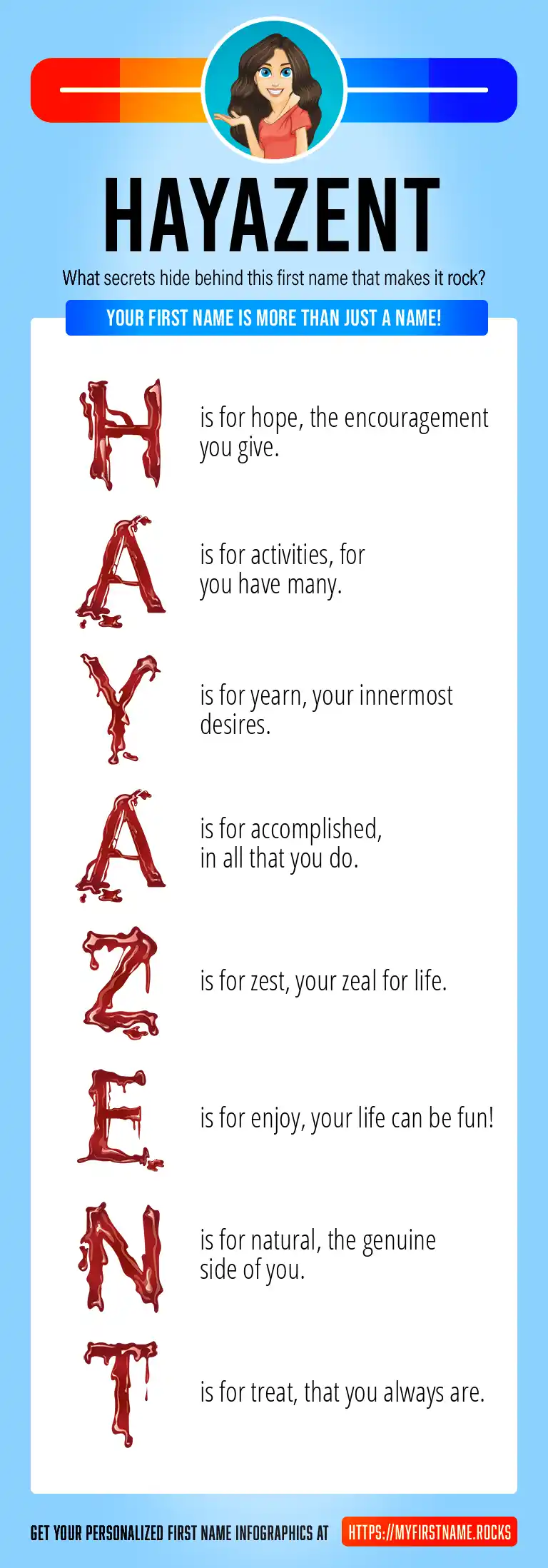 HAYAZENT

What secrets hide behind this first name that makes it rock?

YOUR FIRST NAME IS MORE THAN JUST A NAME!

H is for hope, the encouragement you give.

A is for activities, for you have many.

Y is for yearn, your innermost desires.

A is for accomplished, in all that you do.

Z is for zest, your zeal for life.

E is for enjoy, your life can be fun!

N is for natural, the genuine side of you.

T is for treat, that you always are.

GET YOUR PERSONALIZED FIRST NAME INFOGRAPHICS AT HTTPS://MYFIRSTNAME.ROCKS