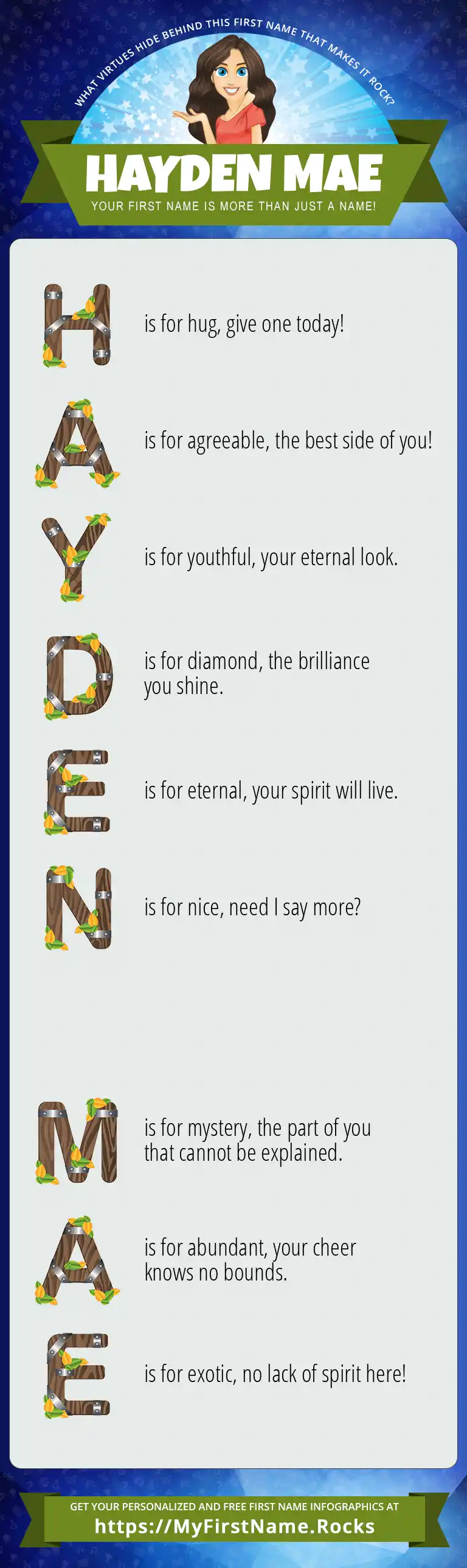 WHAT VIRTUES HIDE BEHIND THIS FIRST NAME THAT MAKES IT ROCK?

HAYDEN MAE

YOUR FIRST NAME IS MORE THAN JUST A NAME!

H is for hug, give one today!

A is for agreeable, the best side of you!

Y is for youthful, your eternal look.

D is for diamond, the brilliance you shine.

E is for eternal, your spirit will live.

N is for nice, need I say more?

M is for mystery, the part of you that cannot be explained.

A is for abundant, your cheer knows no bounds.

E is for exotic, no lack of spirit here!

GET YOUR PERSONALIZED AND FREE FIRST NAME INFOGRAPHICS AT

https://MyFirstName.Rocks