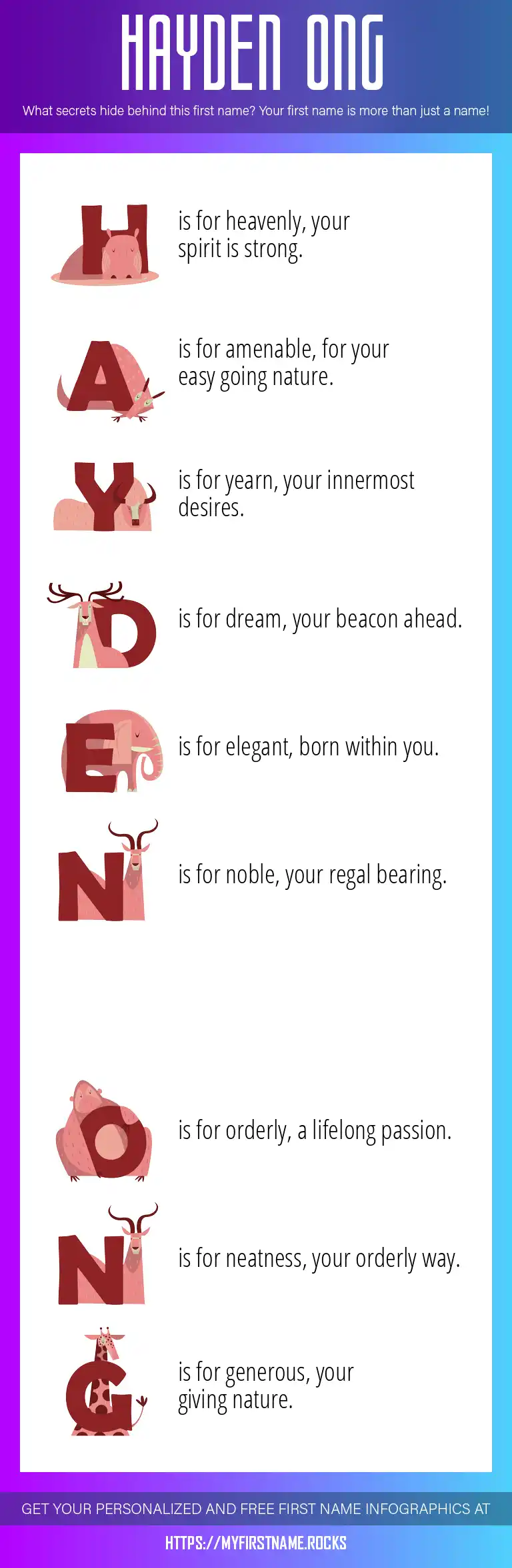 HAYDEN ONG

What secrets hide behind this first name? Your first name is more than just a name!

H is for heavenly, your spirit is strong.

A is for amenable, for your easy going nature.

Y is for yearn, your innermost desires.

D is for dream, your beacon ahead.

E is for elegant, born within you.

N is for noble, your regal bearing.

O is for orderly, a lifelong passion.

N is for neatness, your orderly way.

G is for generous, your giving nature.

GET YOUR PERSONALIZED AND FREE FIRST NAME INFOGRAPHICS AT

HTTPS://MYFIRSTNAME.ROCKS