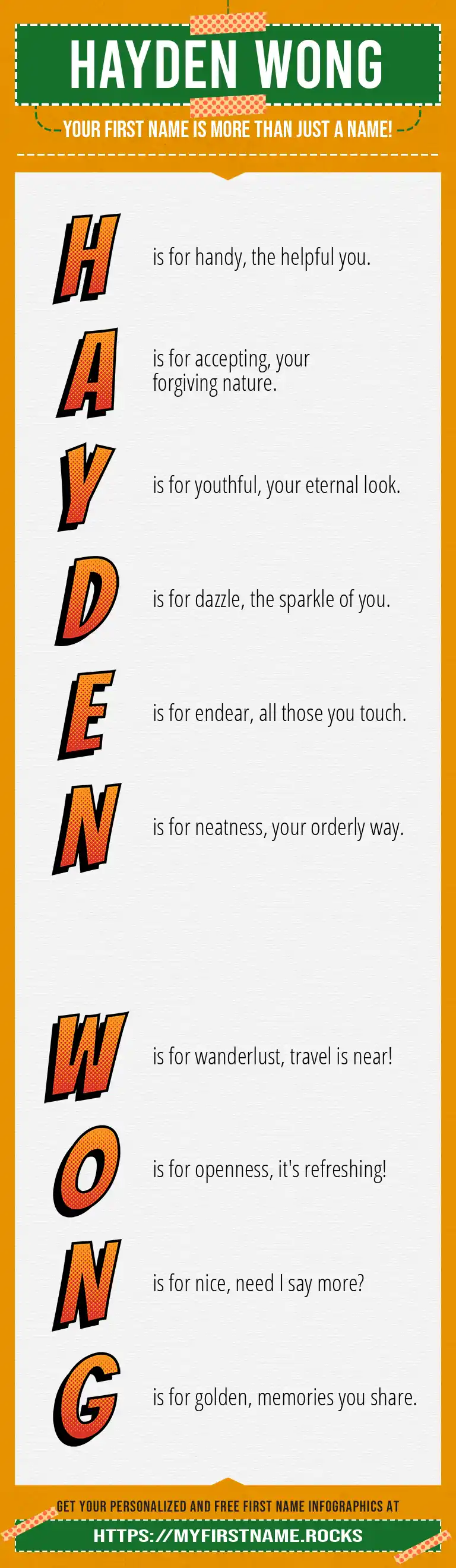 HAYDEN WONG

YOUR FIRST NAME IS MORE THAN JUST A NAME!

H is for handy, the helpful you.

A is for accepting, your forgiving nature.

Y is for youthful, your eternal look.

D is for dazzle, the sparkle of you.

E is for endear, all those you touch.

N is for neatness, your orderly way.

W is for wanderlust, travel is near!

O is for openness, it's refreshing!

N is for nice, need I say more?

G is for golden, memories you share.

GET YOUR PERSONALIZED AND FREE FIRST NAME INFOGRAPHICS AT

HTTPS://MYFIRSTNAME.ROCKS