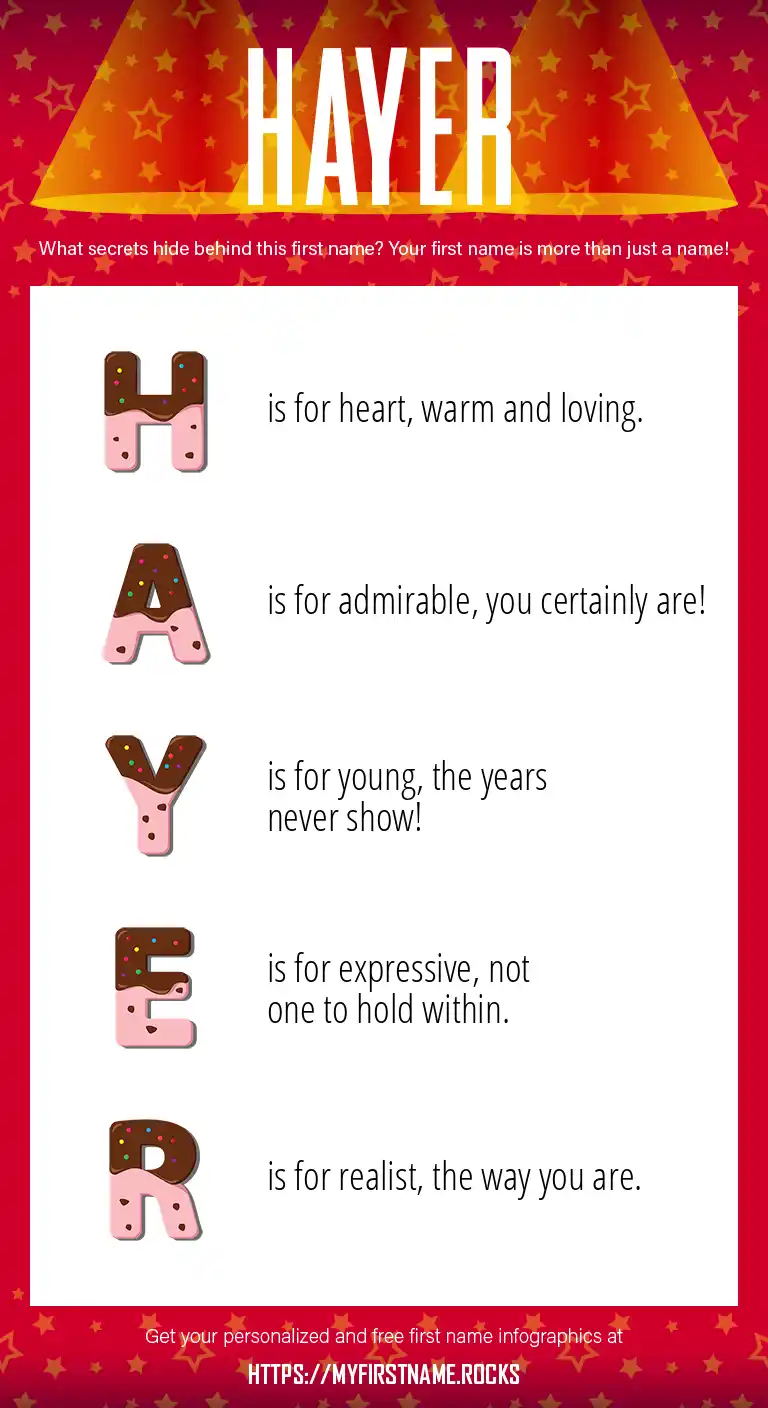 HAYER

What secrets hide behind this first name? Your first name is more than just a name!

H is for heart, warm and loving.

A is for admirable, you certainly are!

Y is for young, the years never show!

E is for expressive, not one to hold within.

R is for realist, the way you are.

Get your personalized and free first name infographics at

HTTPS://MYFIRSTNAME.ROCKS