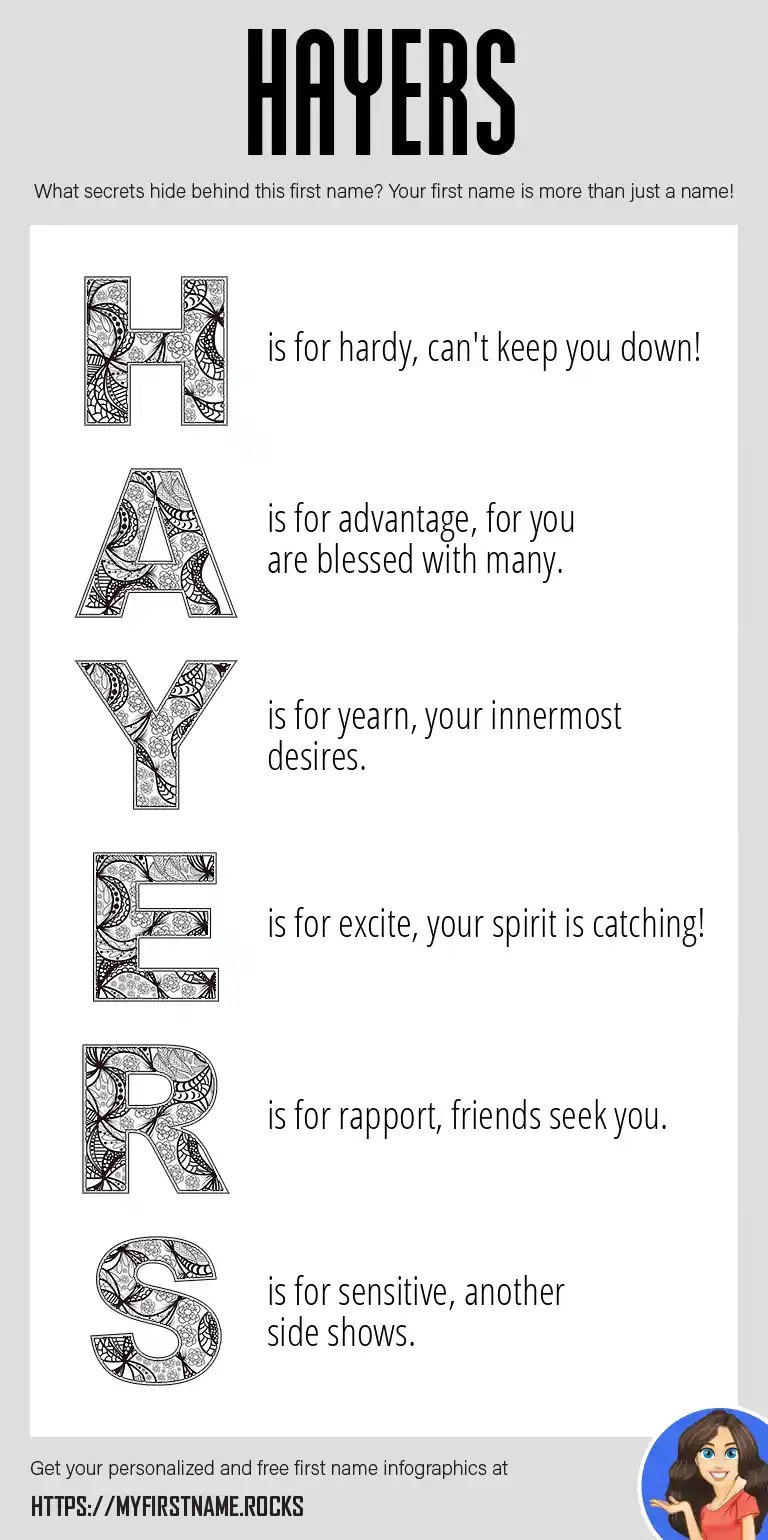 HAYERS

What secrets hide behind this first name? Your first name is more than just a name!

H is for hardy, can't keep you down!

A is for advantage, for you are blessed with many.

Y is for yearn, your innermost desires.

E is for excite, your spirit is catching!

R is for rapport, friends seek you.

S is for sensitive, another side shows.

Get your personalized and free first name infographics at

HTTPS://MYFIRSTNAME.ROCKS