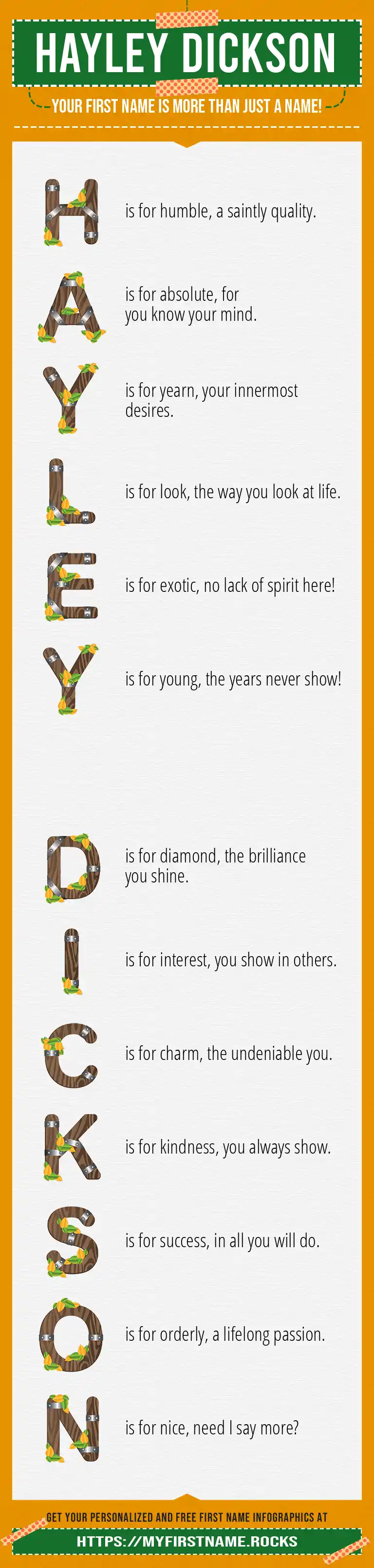 HAYLEY DICKSON

YOUR FIRST NAME IS MORE THAN JUST A NAME!

H is for humble, a saintly quality.

A is for absolute, for you know your mind.

Y is for yearn, your innermost desires.

L is for look, the way you look at life.

E is for exotic, no lack of spirit here!

Y is for young, the years never show!

D is for diamond, the brilliance you shine.

I is for interest, you show in others.

C is for charm, the undeniable you.

K is for kindness, you always show.

S is for success, in all you will do.

O is for orderly, a lifelong passion.

N is for nice, need I say more?

GET YOUR PERSONALIZED AND FREE FIRST NAME INFOGRAPHICS AT

HTTPS://MYFIRSTNAME.ROCKS