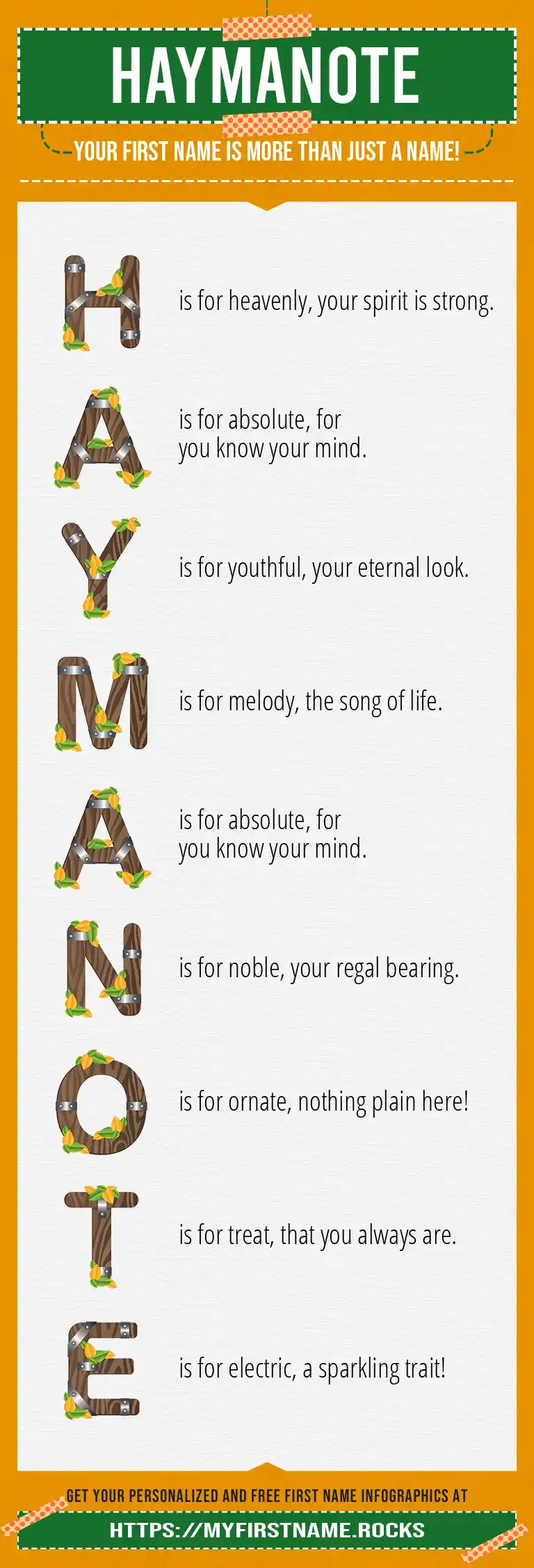 HAYMANOTE

YOUR FIRST NAME IS MORE THAN JUST A NAME!

H is for heavenly, your spirit is strong.

A is for absolute, for you know your mind.

Y is for youthful, your eternal look.

M is for melody, the song of life.

A is for absolute, for you know your mind.

N is for noble, your regal bearing.

O is for ornate, nothing plain here!

T is for treat, that you always are.

E is for electric, a sparkling trait!

GET YOUR PERSONALIZED AND FREE FIRST NAME INFOGRAPHICS AT

HTTPS://MYFIRSTNAME.ROCKS