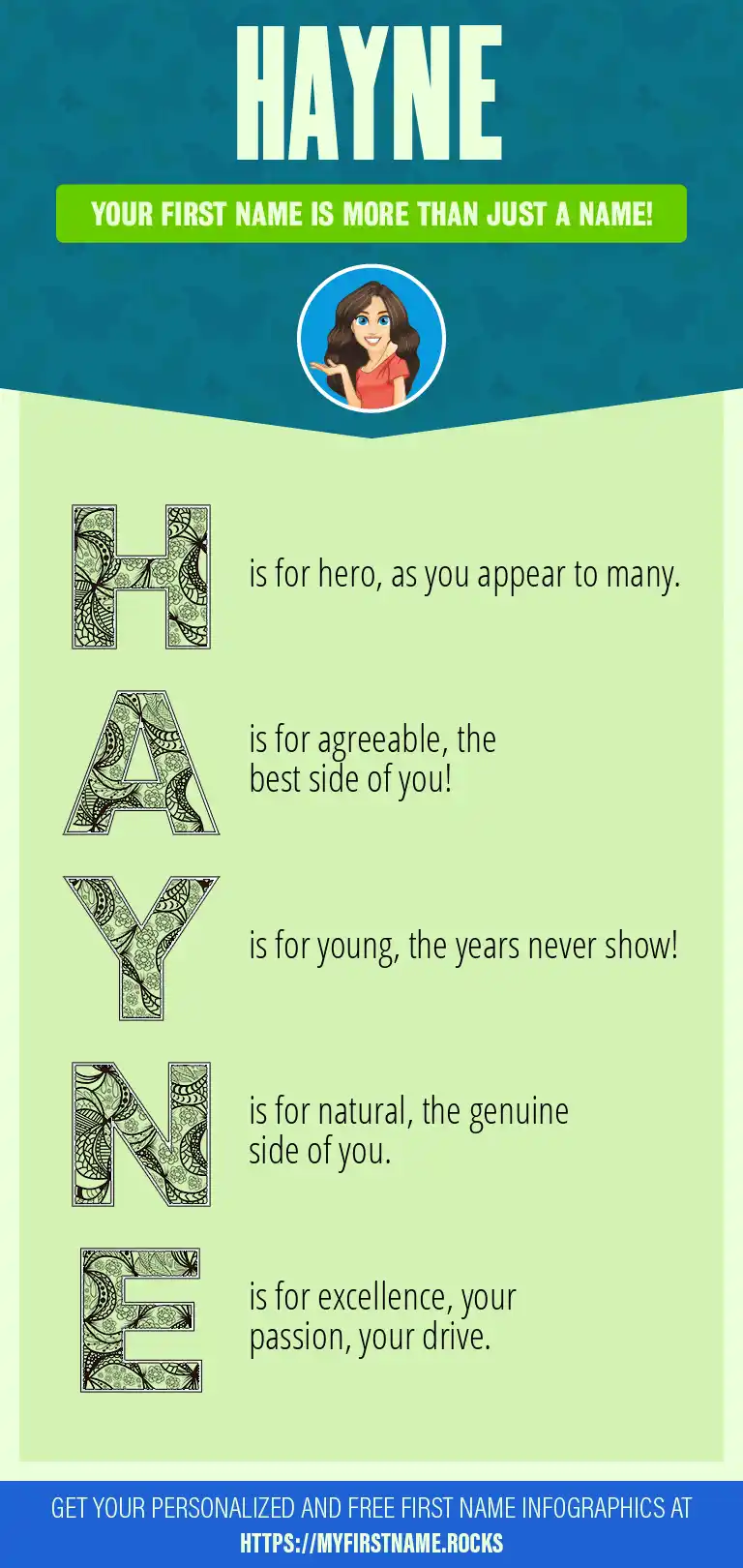 HAYNE

YOUR FIRST NAME IS MORE THAN JUST A NAME!

H is for hero, as you appear to many.

A is for agreeable, the best side of you!

Y is for young, the years never show!

N is for natural, the genuine side of you.

E is for excellence, your passion, your drive.

GET YOUR PERSONALIZED AND FREE FIRST NAME INFOGRAPHICS AT HTTPS://MYFIRSTNAME.ROCKS