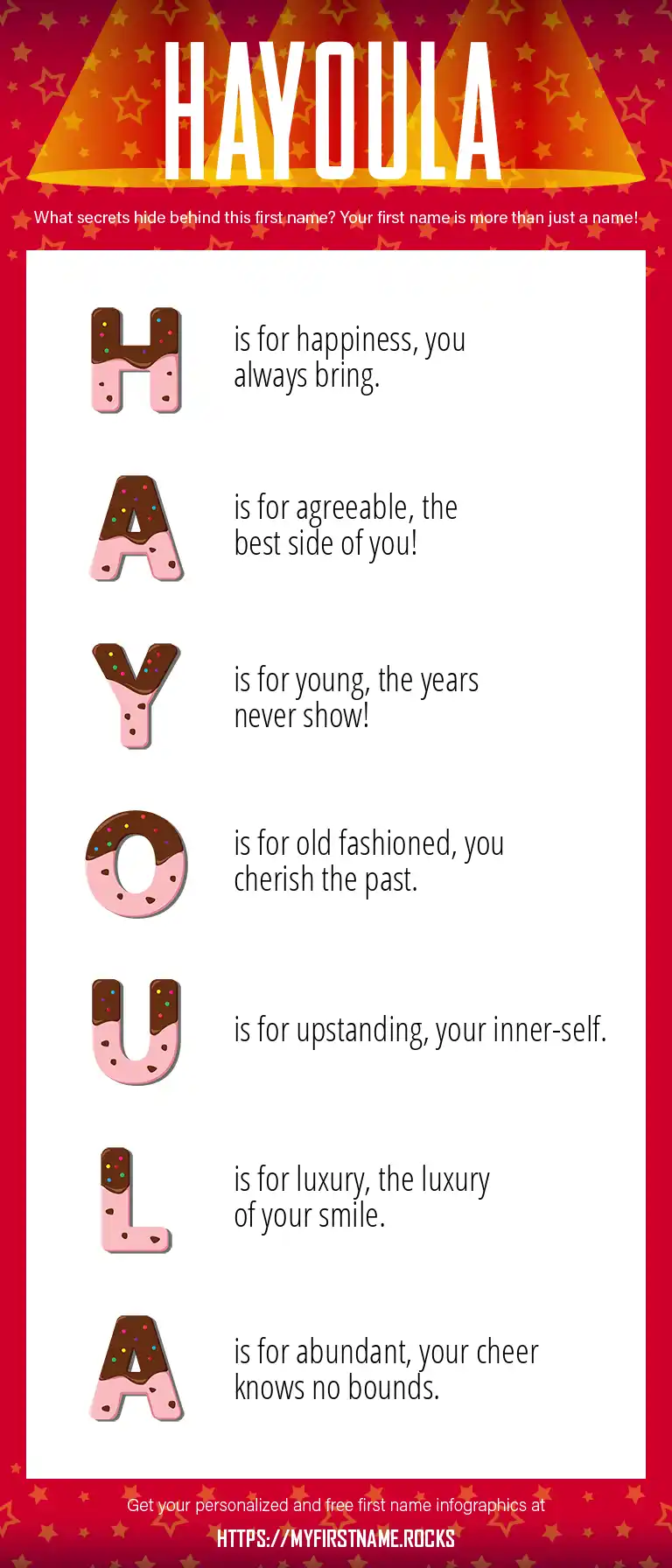 HAYOULA

What secrets hide behind this first name? Your first name is more than just a name!

H is for happiness, you always bring.

A is for agreeable, the best side of you!

Y is for young, the years never show!

O is for old fashioned, you cherish the past.

U is for upstanding, your inner-self.

L is for luxury, the luxury of your smile.

A is for abundant, your cheer knows no bounds.

Get your personalized and free first name infographics at

HTTPS://MYFIRSTNAME.ROCKS