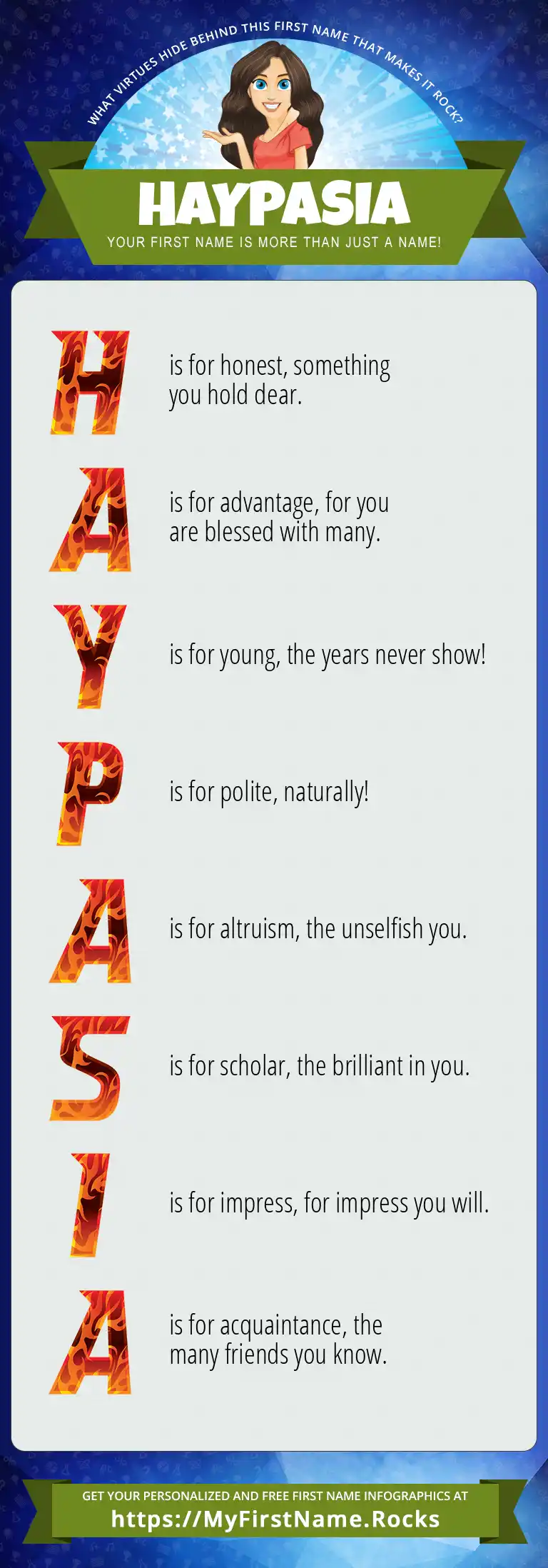 WHAT VIRTUES HIDE BEHIND THIS FIRST NAME THAT MAKES IT ROCK?

HAYPASIA

YOUR FIRST NAME IS MORE THAN JUST A NAME!

H is for honest, something you hold dear.

A is for advantage, for you are blessed with many.

Y is for young, the years never show!

P is for polite, naturally!

A is for altruism, the unselfish you.

S is for scholar, the brilliant in you.

I is for impress, for impress you will.

A is for acquaintance, the many friends you know.

GET YOUR PERSONALIZED AND FREE FIRST NAME INFOGRAPHICS AT
https://MyFirstName.Rocks