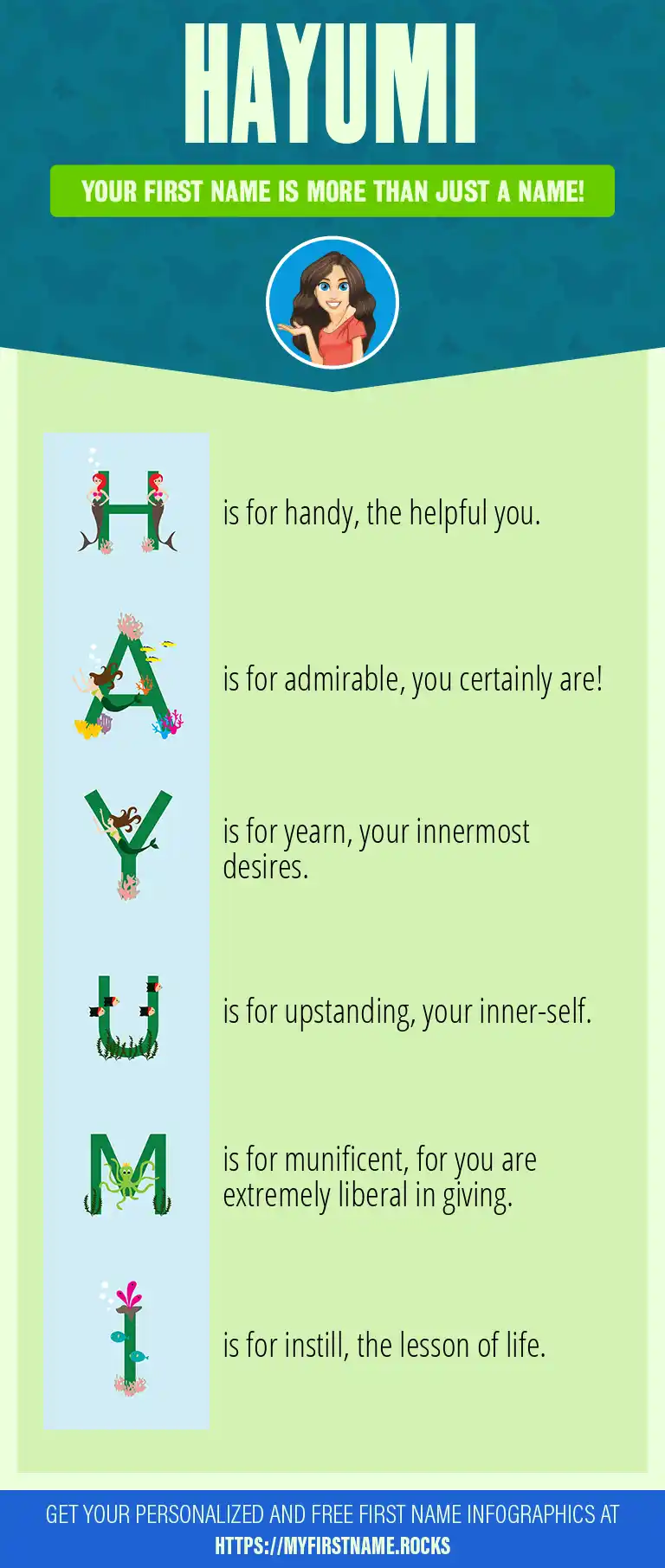 HAYUMI

YOUR FIRST NAME IS MORE THAN JUST A NAME!

H is for handy, the helpful you.

A is for admirable, you certainly are!

Y is for yearn, your innermost desires.

U is for upstanding, your inner-self.

M is for munificent, for you are extremely liberal in giving.

I is for instill, the lesson of life.

GET YOUR PERSONALIZED AND FREE FIRST NAME INFOGRAPHICS AT HTTPS://MYFIRSTNAME.ROCKS