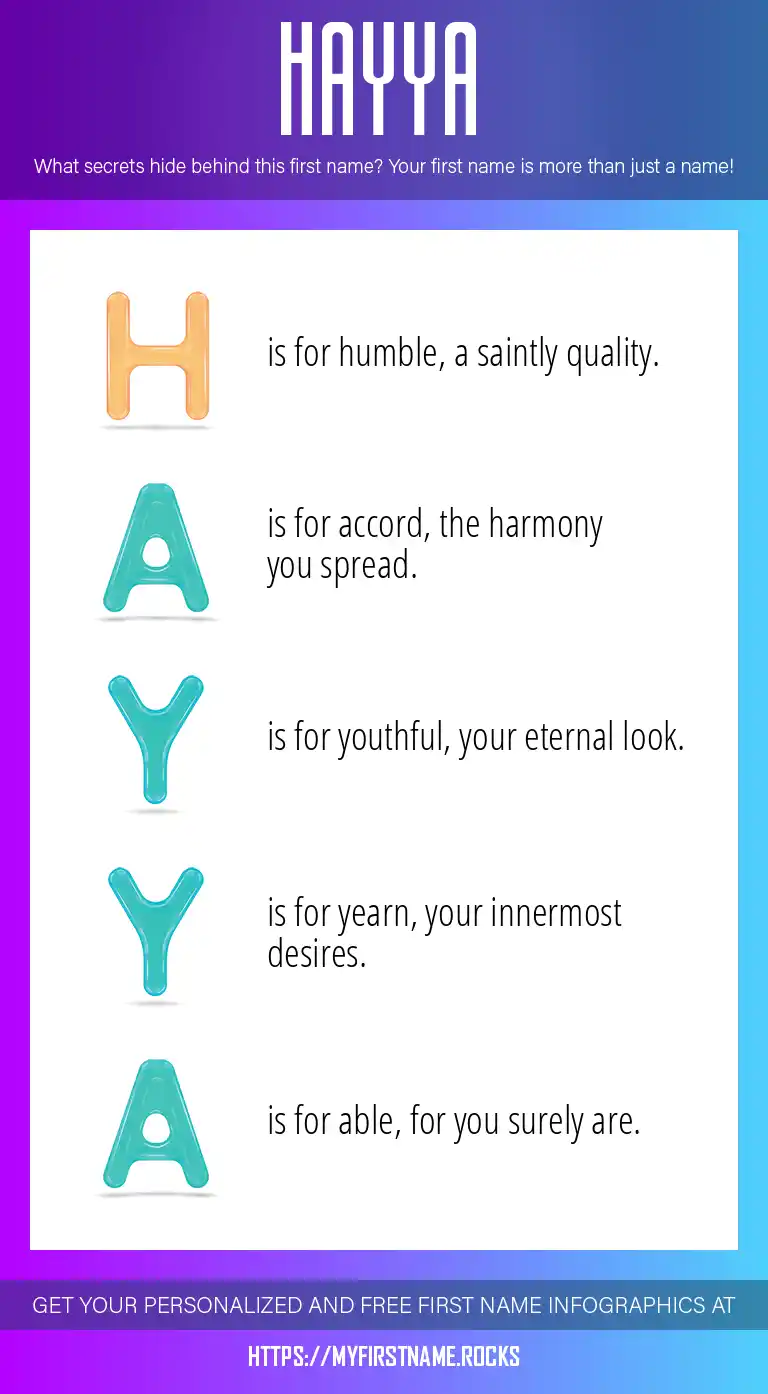 HAYYA

What secrets hide behind this first name? Your first name is more than just a name!

H is for humble, a saintly quality.

A is for accord, the harmony you spread.

Y is for youthful, your eternal look.

Y is for yearn, your innermost desires.

A is for able, for you surely are.

GET YOUR PERSONALIZED AND FREE FIRST NAME INFOGRAPHICS AT

HTTPS://MYFIRSTNAME.ROCKS