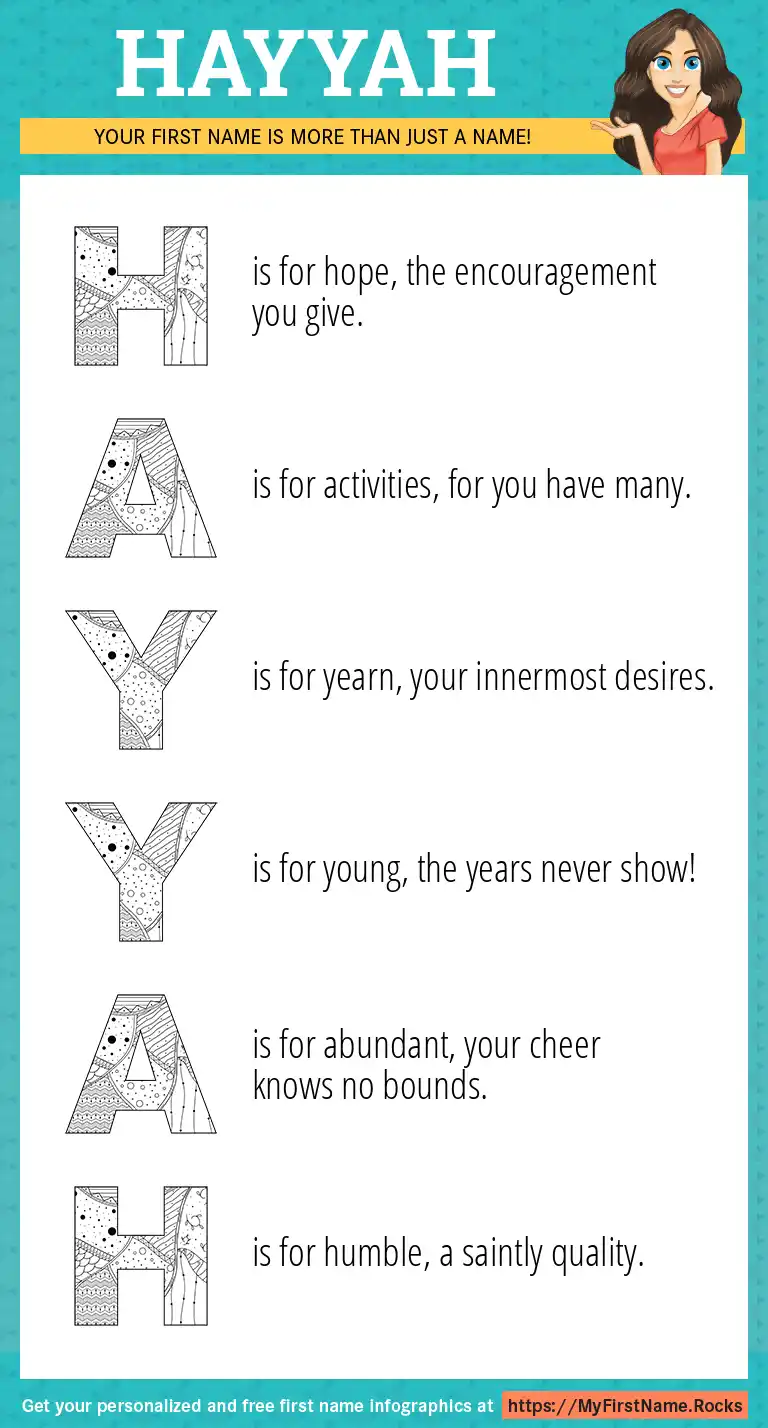 HAYYAH

YOUR FIRST NAME IS MORE THAN JUST A NAME!

H is for hope, the encouragement you give.

A is for activities, for you have many.

Y is for yearn, your innermost desires.

Y is for young, the years never show!

A is for abundant, your cheer knows no bounds.

H is for humble, a saintly quality.

Get your personalized and free first name infographics at https://MyFirstName.Rocks