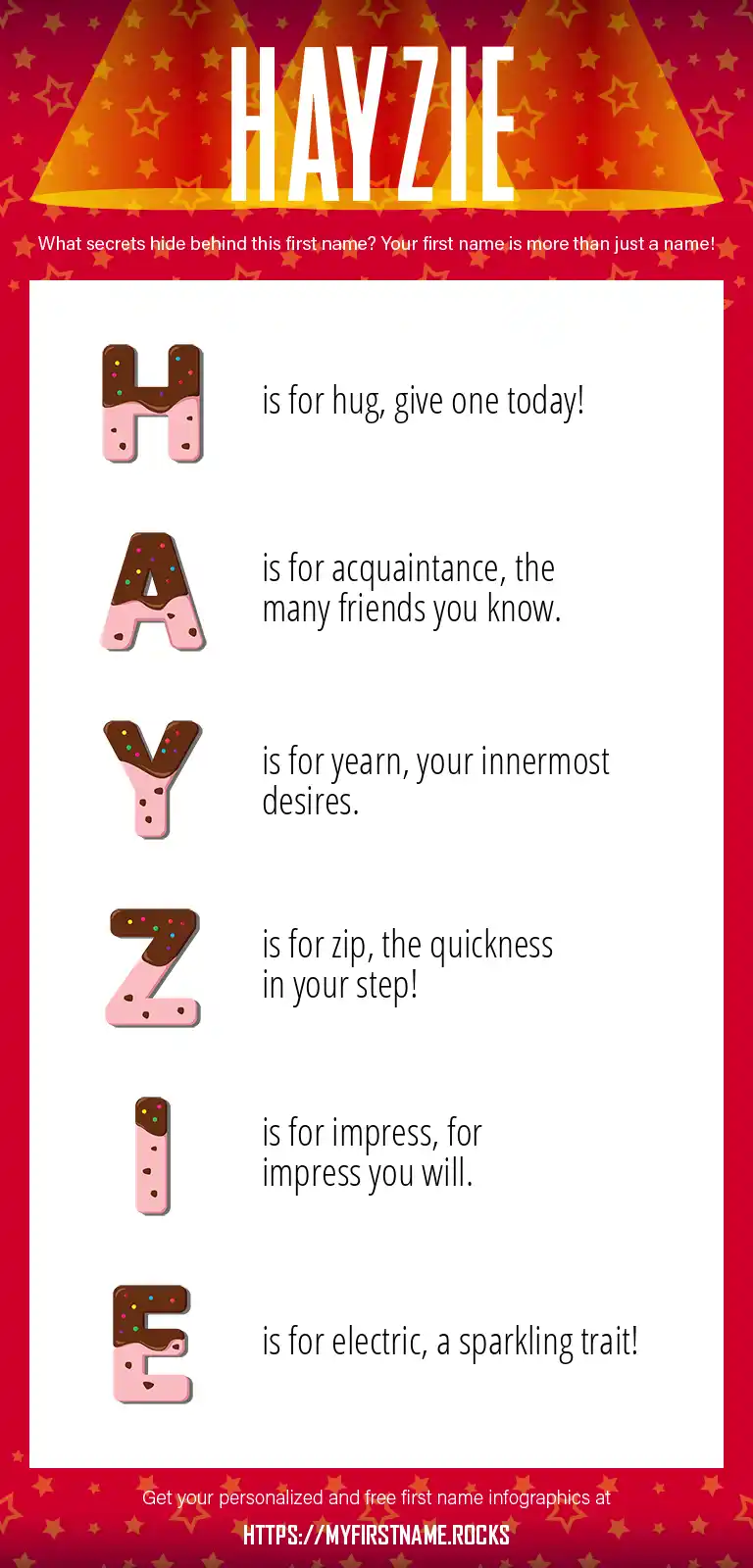 HAYZIE

What secrets hide behind this first name? Your first name is more than just a name!

H is for hug, give one today!

A is for acquaintance, the many friends you know.

Y is for yearn, your innermost desires.

Z is for zip, the quickness in your step!

I is for impress, for impress you will.

E is for electric, a sparkling trait!

Get your personalized and free first name infographics at

HTTPS://MYFIRSTNAME.ROCKS