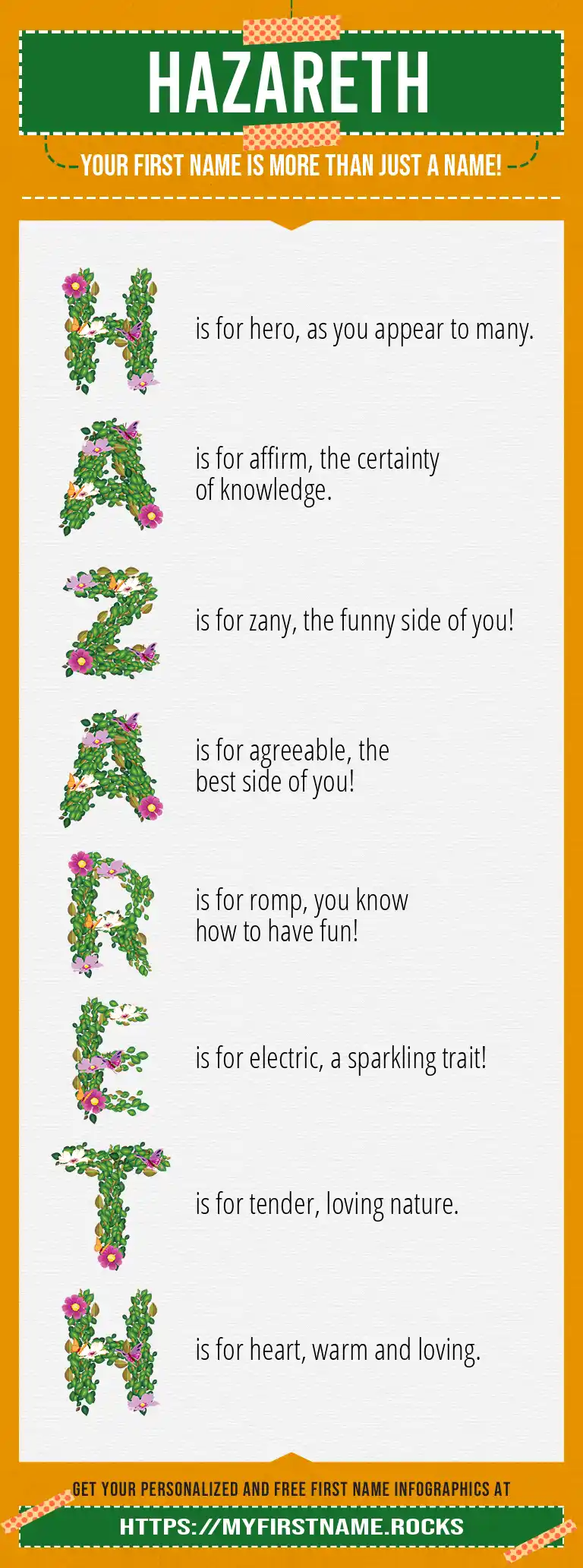 HAZARETH

YOUR FIRST NAME IS MORE THAN JUST A NAME!

H is for hero, as you appear to many.

A is for affirm, the certainty of knowledge.

Z is for zany, the funny side of you!

A is for agreeable, the best side of you!

R is for romp, you know how to have fun!

E is for electric, a sparkling trait!

T is for tender, loving nature.

H is for heart, warm and loving.

GET YOUR PERSONALIZED AND FREE FIRST NAME INFOGRAPHICS AT

HTTPS://MYFIRSTNAME.ROCKS